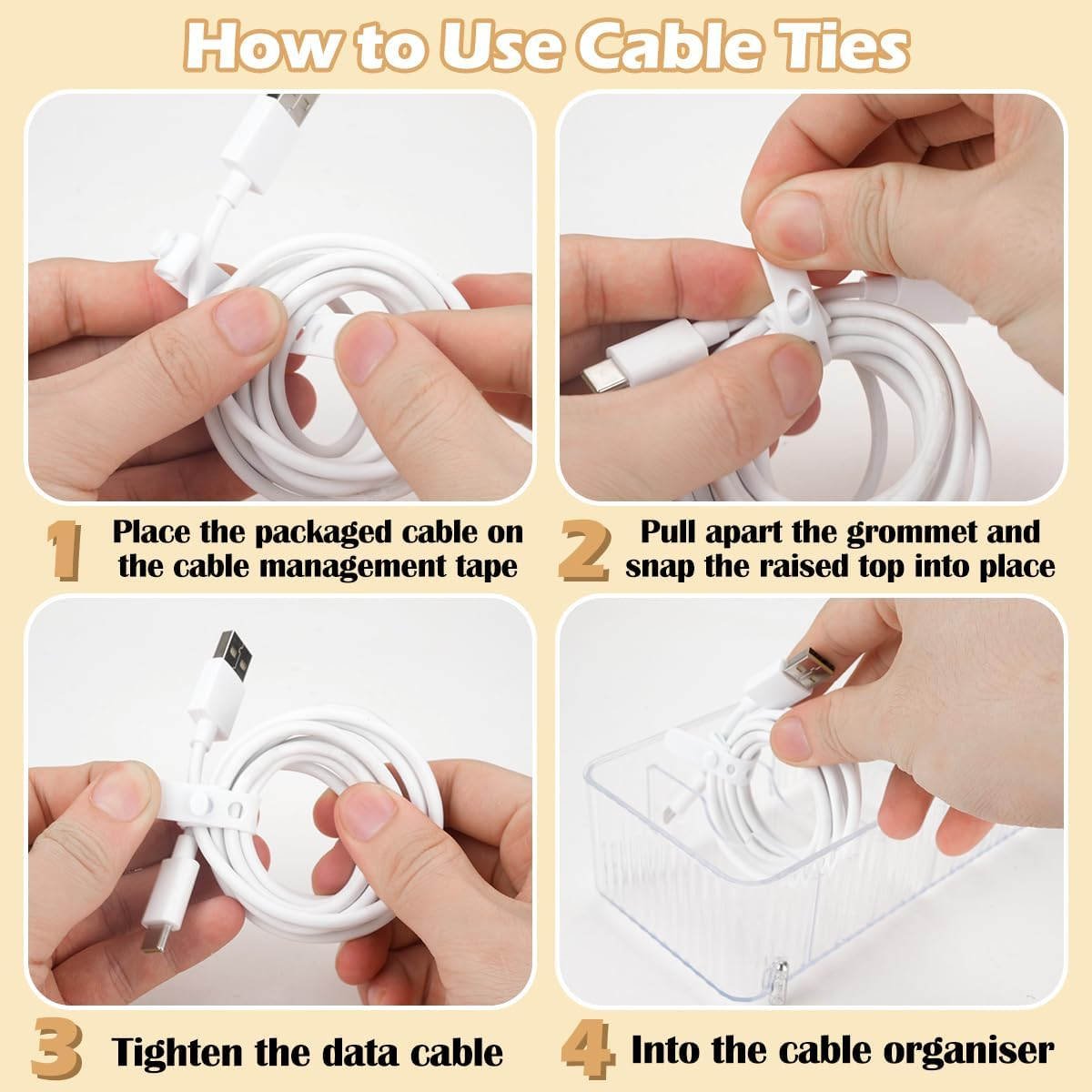 How to Use Cable Ties

1 Place the packaged cable on the cable management tape

2 Pull apart the grommet and snap the raised top into place

3 Tighten the data cable

4 Into the cable organiser