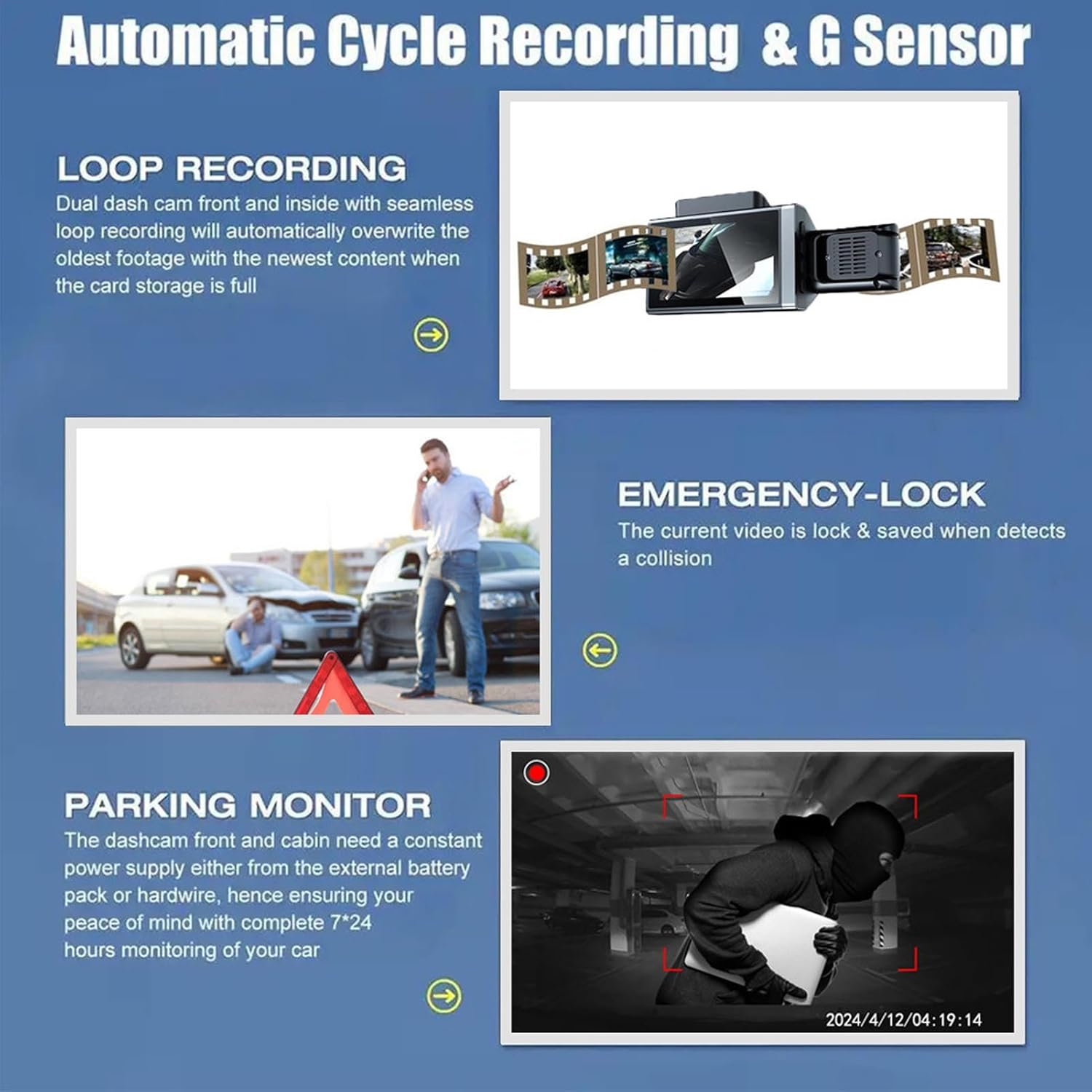 Automatic Cycle Recording & G Sensor

LOOP RECORDING
Dual dash cam front and inside with seamless loop recording will automatically overwrite the oldest footage with the newest content when the card storage is full

EMERGENCY-LOCK
The current video is lock & saved when detects a collision

PARKING MONITOR
The dashcam front and cabin need a constant power supply either from the external battery pack or hardwire, hence ensuring your peace of mind with complete 7*24 hours monitoring of your car

2024/4/12/04:19:14