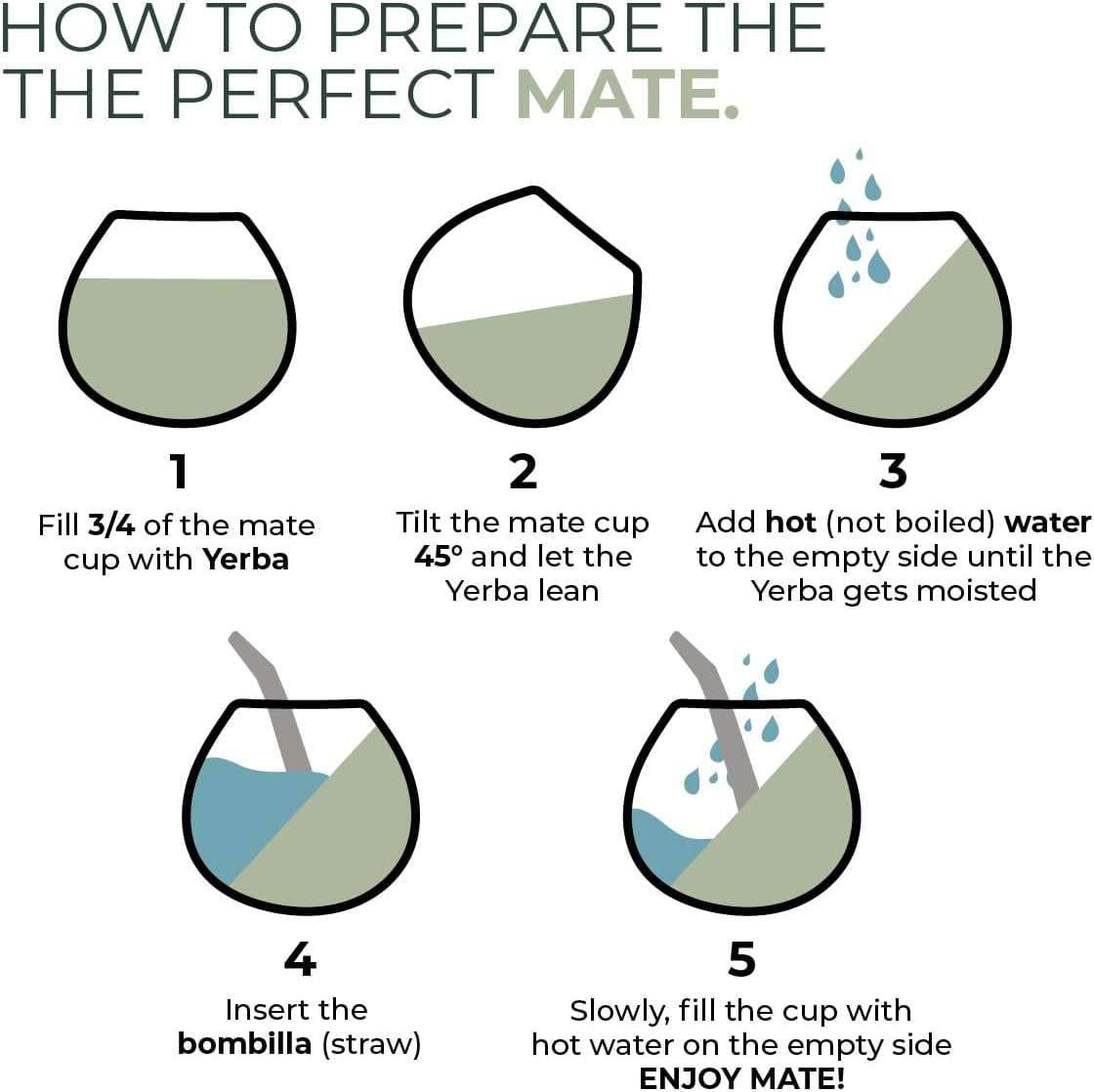 HOW TO PREPARE THE
THE PERFECT MATE.

1
Fill 3/4 of the mate cup with Yerba

2
Tilt the mate cup 45° and let the Yerba lean

3
Add hot (not boiled) water to the empty side until the Yerba gets moisted

4
Insert the bombilla (straw)

5
Slowly, fill the cup with hot water on the empty side
ENJOY MATE!