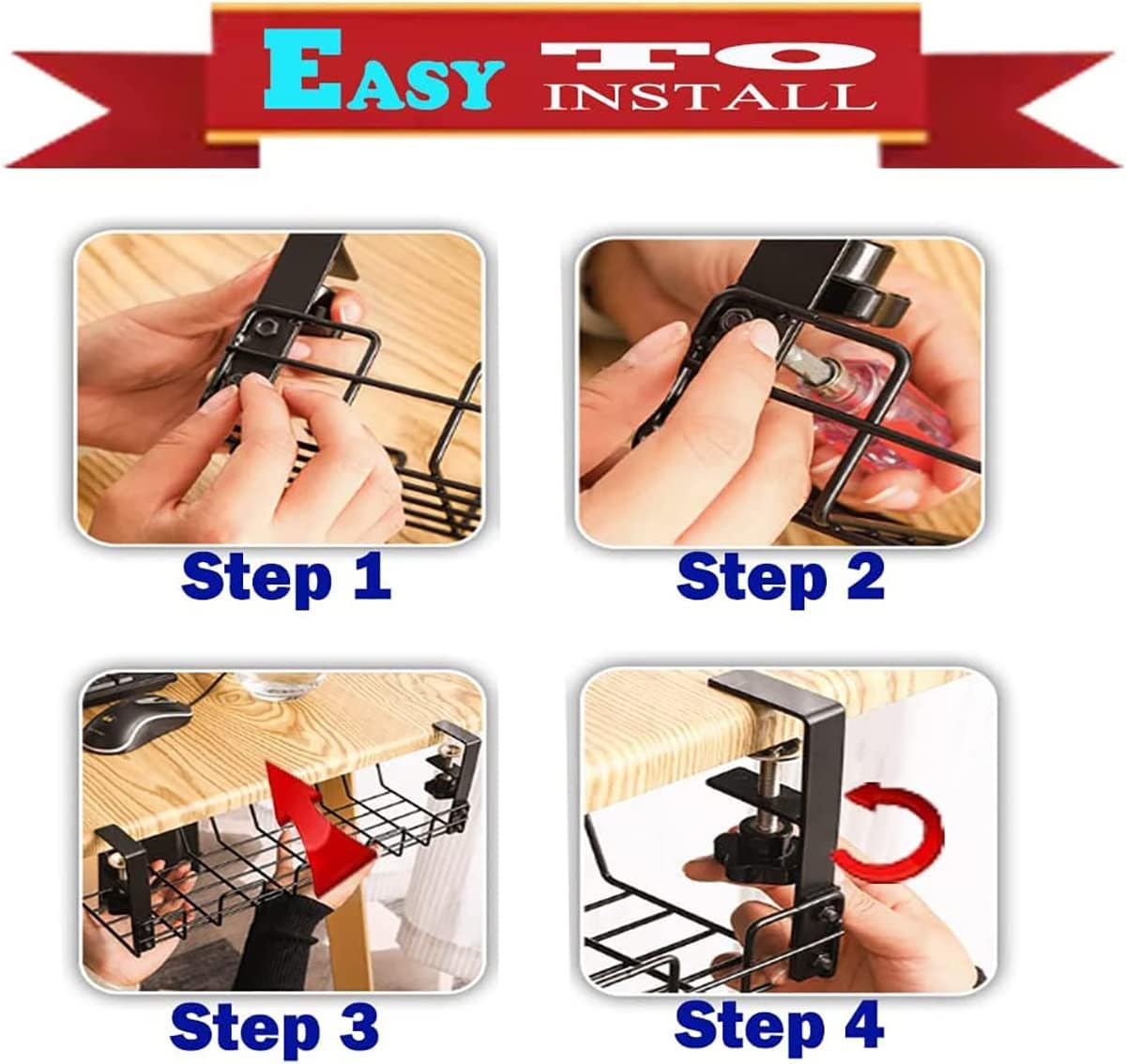 EASY TO INSTALL

Step 1

Step 2

Step 3

Step 4