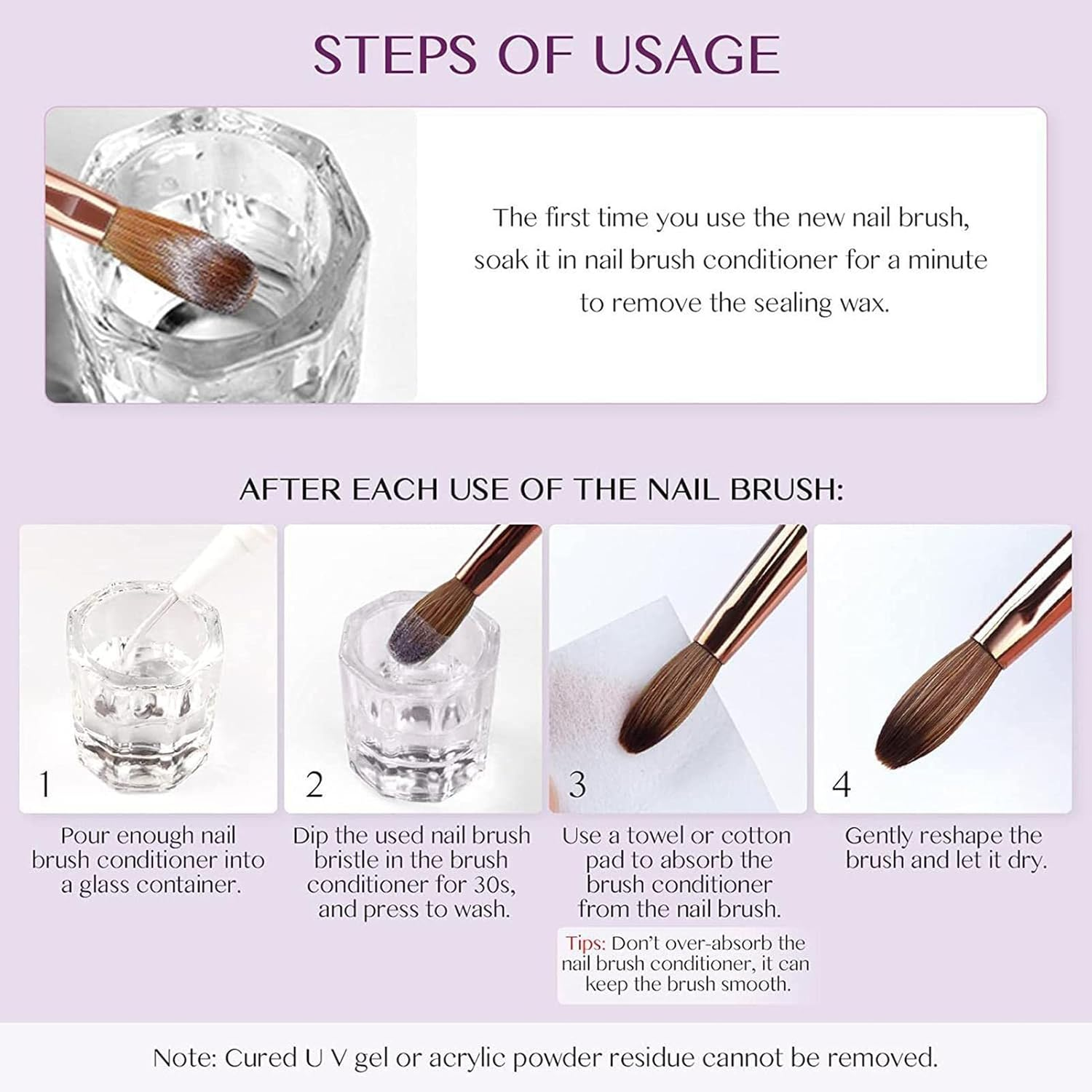 STEPS OF USAGE

The first time you use the new nail brush, soak it in nail brush conditioner for a minute to remove the sealing wax.

AFTER EACH USE OF THE NAIL BRUSH:

1

Pour enough nail brush conditioner into a glass container.

2

Dip the used nail brush bristle in the brush conditioner for 30s, and press to wash.

3

Use a towel or cotton pad to absorb the brush conditioner from the nail brush.

Tips: Don't over-absorb the nail brush conditioner, it can keep the brush smooth.

4

Gently reshape the brush and let it dry.

Note: Cured U V gel or acrylic powder residue cannot be removed.