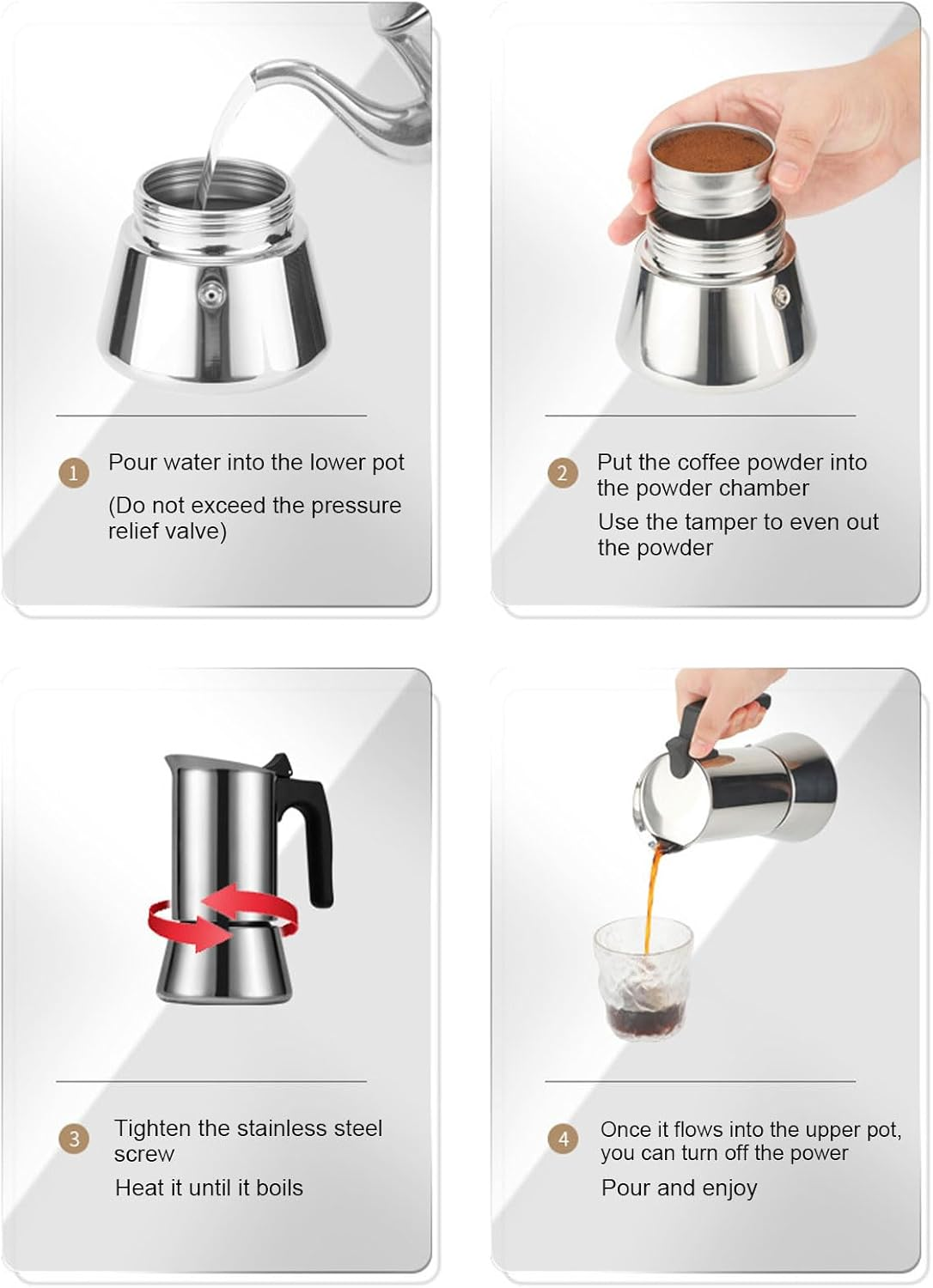 1 Pour water into the lower pot

(Do not exceed the pressure relief valve)

2 Put the coffee powder into the powder chamber

Use the tamper to even out the powder

3 Tighten the stainless steel screw

Heat it until it boils

4 Once it flows into the upper pot, you can turn off the power

Pour and enjoy