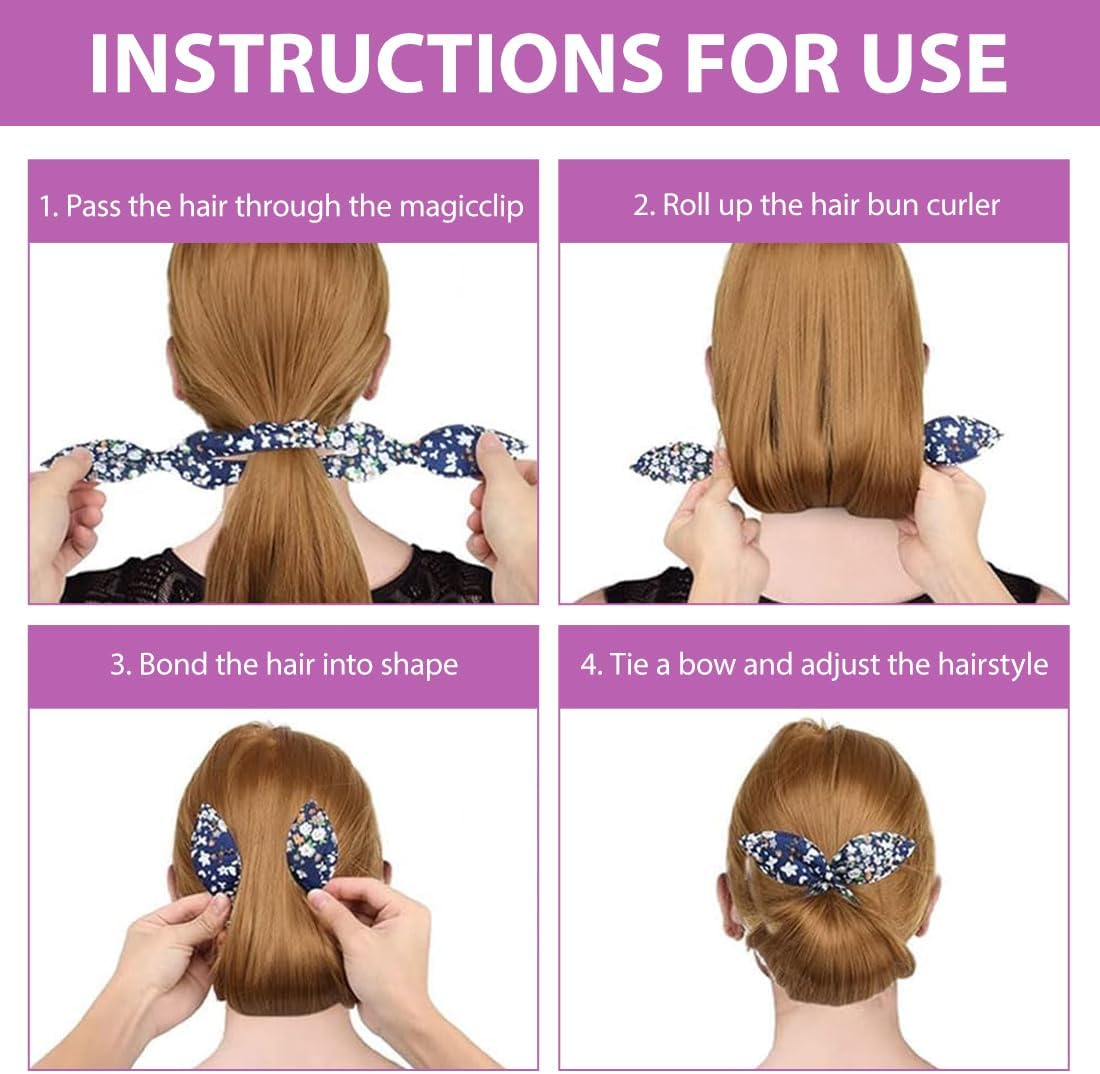 INSTRUCTIONS FOR USE

1. Pass the hair through the magicclip

2. Roll up the hair bun curler

3. Bond the hair into shape

4. Tie a bow and adjust the hairstyle