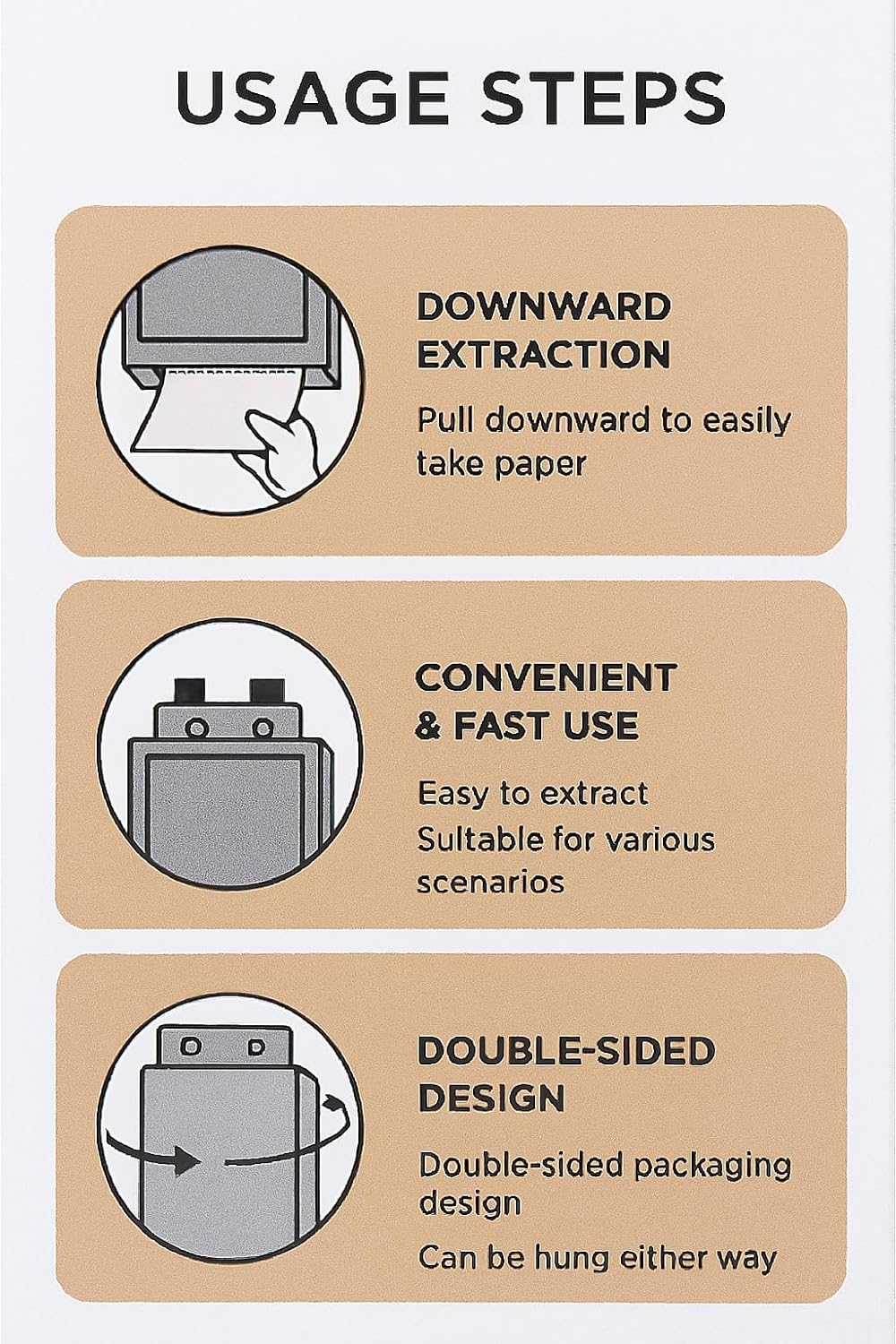 USAGE STEPS

DOWNWARD EXTRACTION

Pull downward to easily take paper

CONVENIENT & FAST USE

Easy to extract

Sultable for various scenarios

DOUBLE-SIDED DESIGN

Double-sided packaging design

Can be hung either way