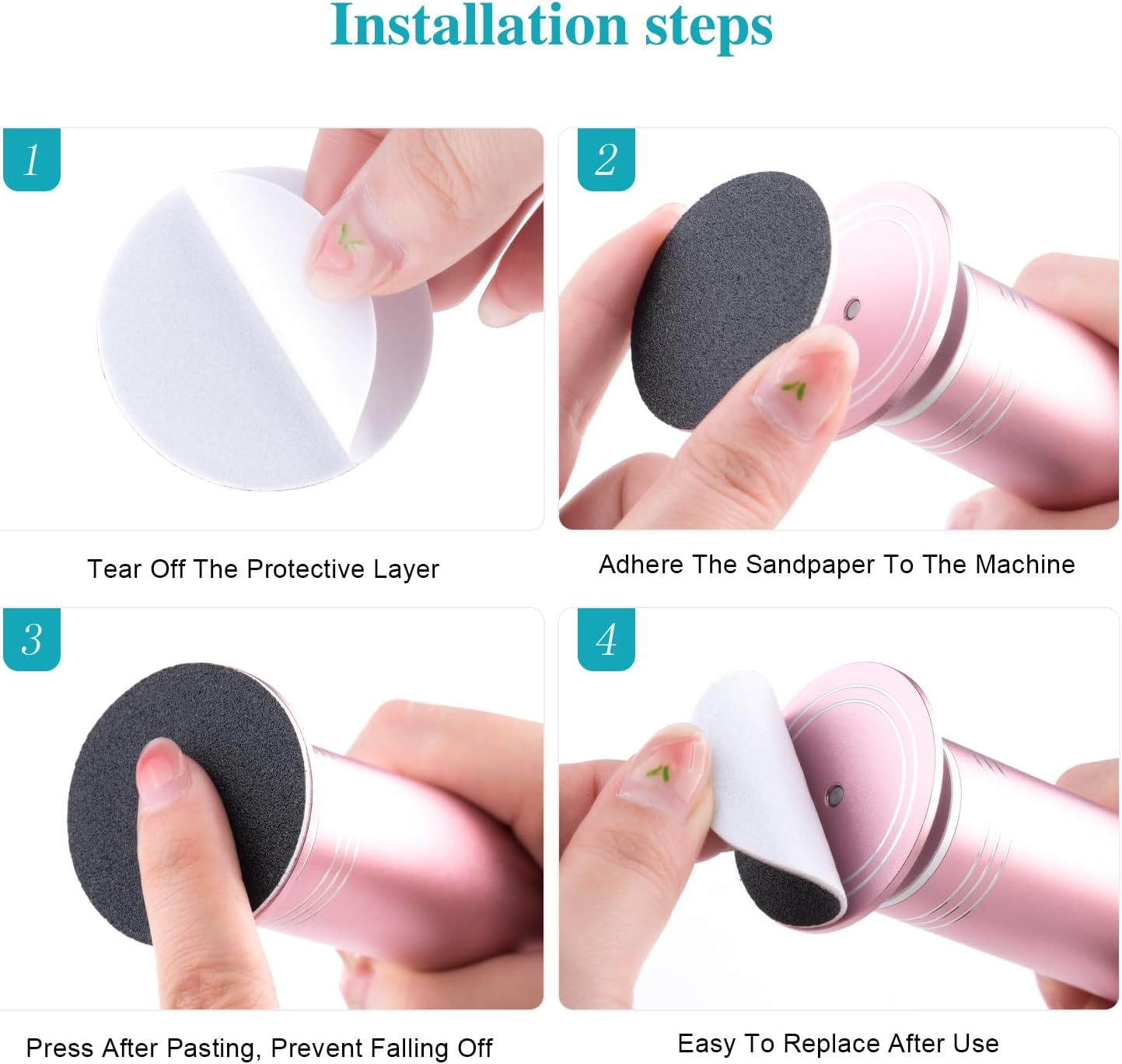 Installation steps

1

Tear Off The Protective Layer

2

Adhere The Sandpaper To The Machine

3

Press After Pasting, Prevent Falling Off

4

Easy To Replace After Use