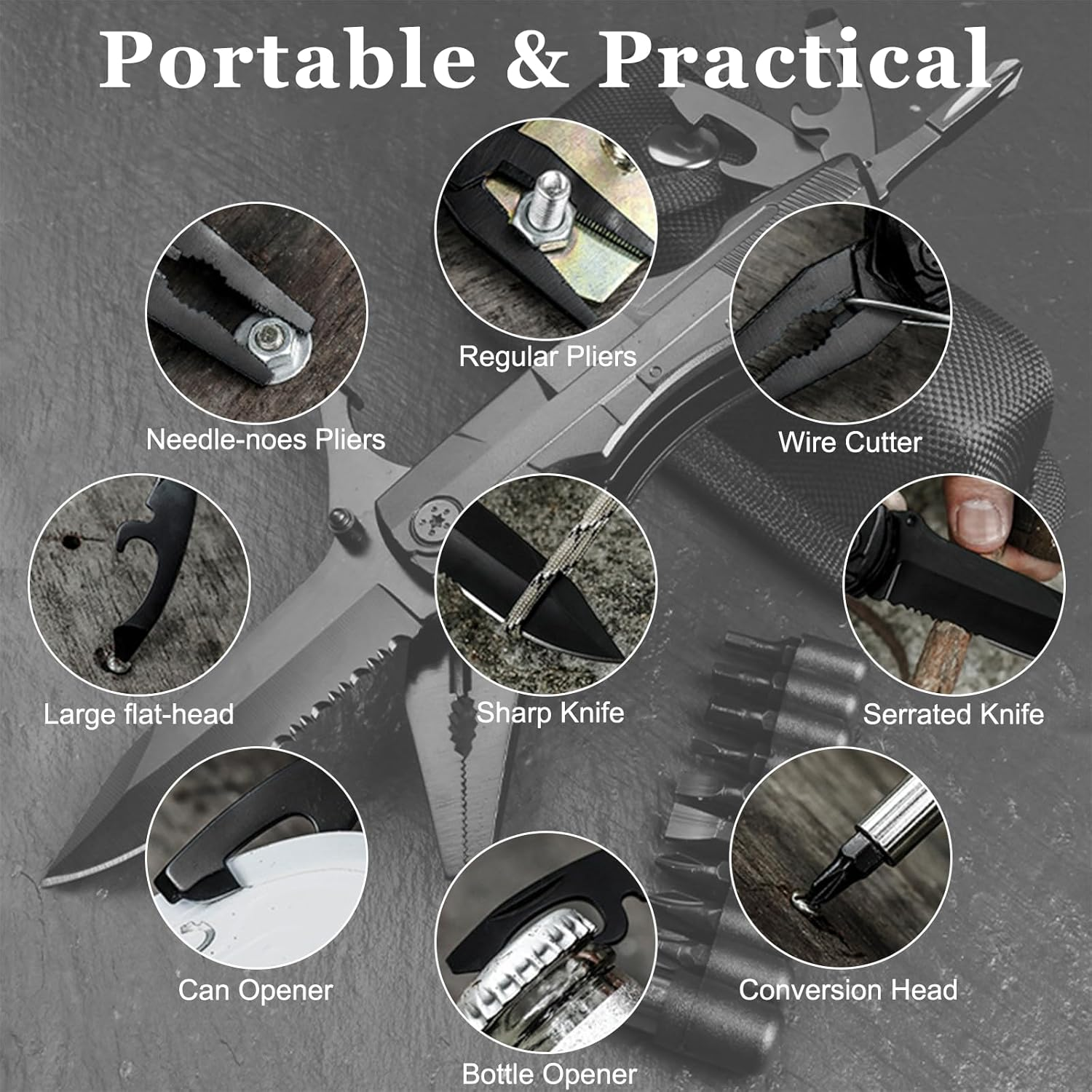 Portable & Practical

Regular Pliers

Needle-noes Pliers

Wire Cutter

Large flat-head

Sharp Knife

Serrated Knife

Can Opener

Conversion Head

Bottle Opener