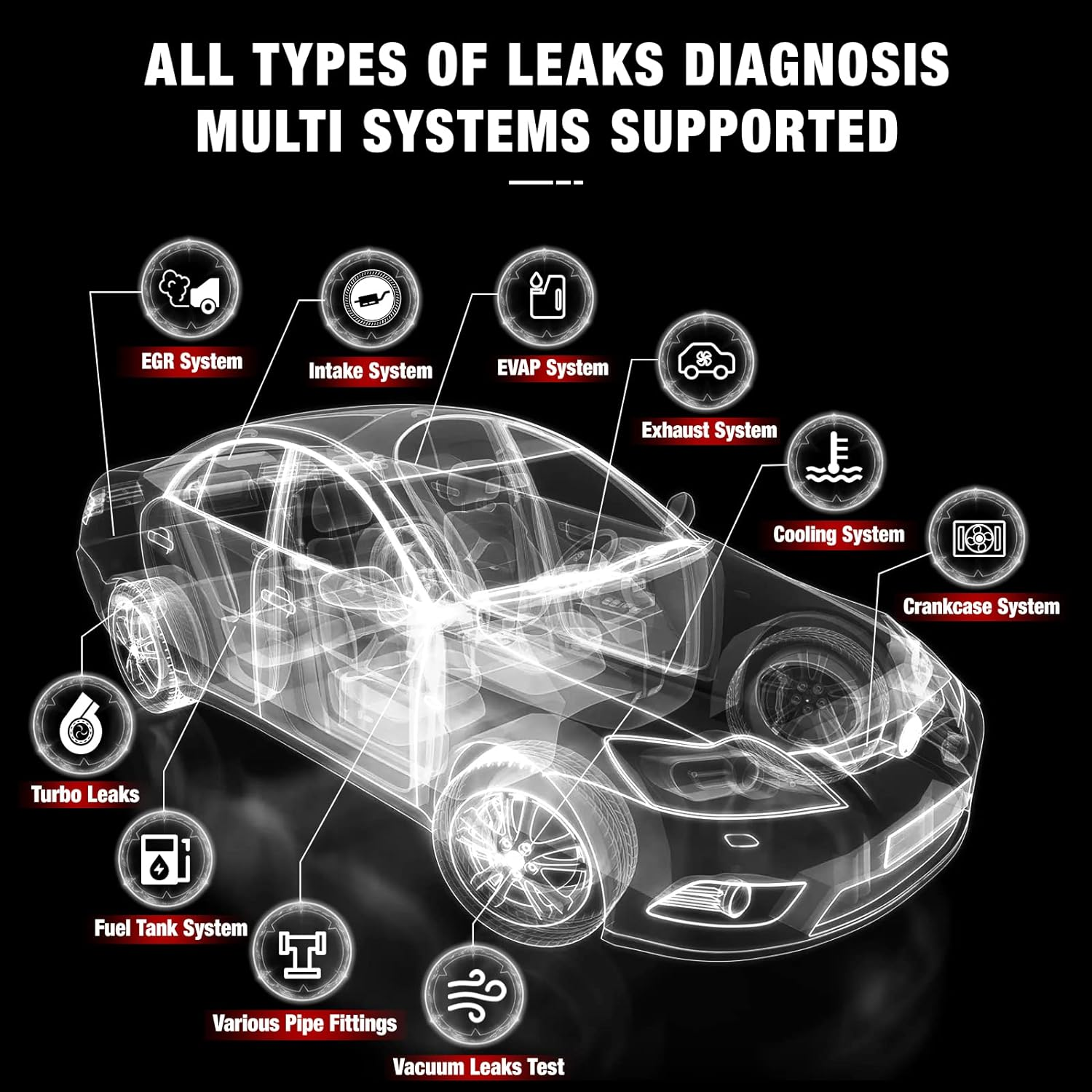 ALL TYPES OF LEAKS DIAGNOSIS
MULTI SYSTEMS SUPPORTED

EGR System

Intake System

EVAP System

Exhaust System

Cooling System

Crankcase System

Turbo Leaks

Fuel Tank System

Various Pipe Fittings

Vacuum Leaks Test