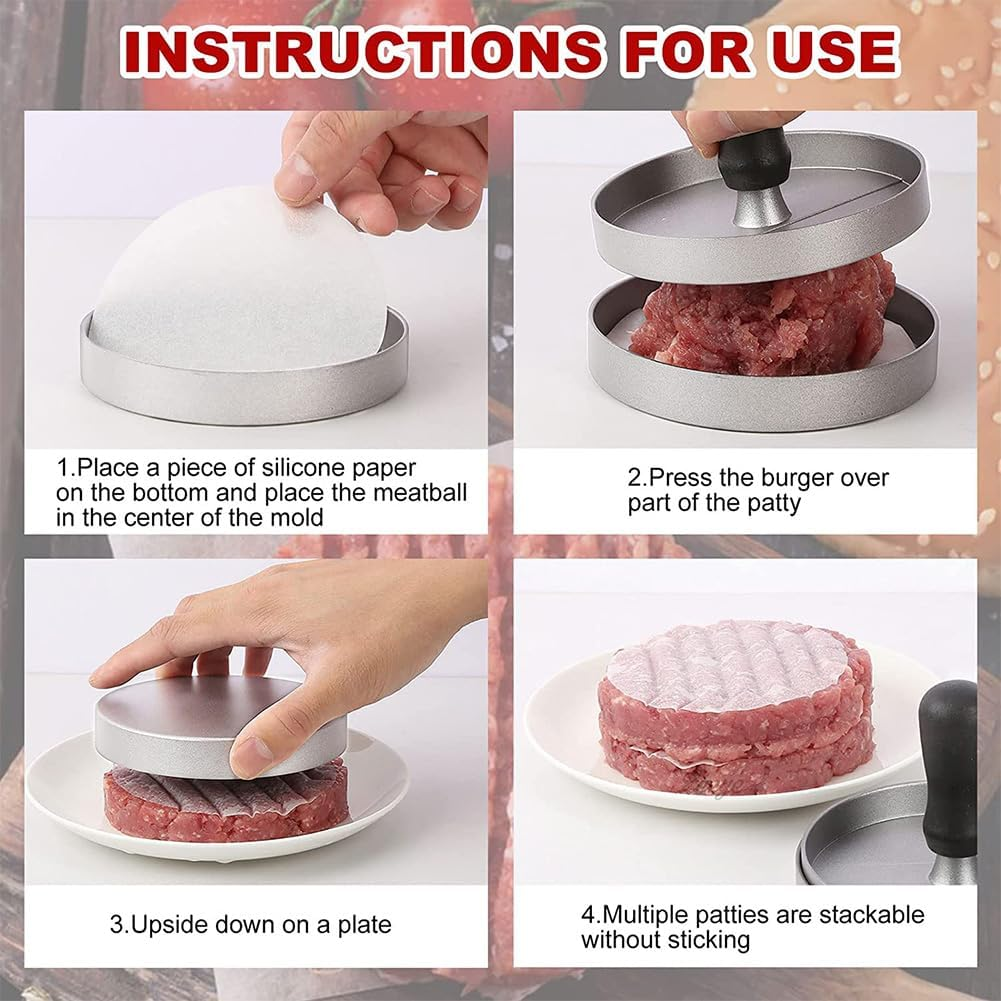 INSTRUCTIONS FOR USE

1.Place a piece of silicone paper on the bottom and place the meatball in the center of the mold

2.Press the burger over part of the patty

3.Upside down on a plate

4.Multiple patties are stackable without sticking