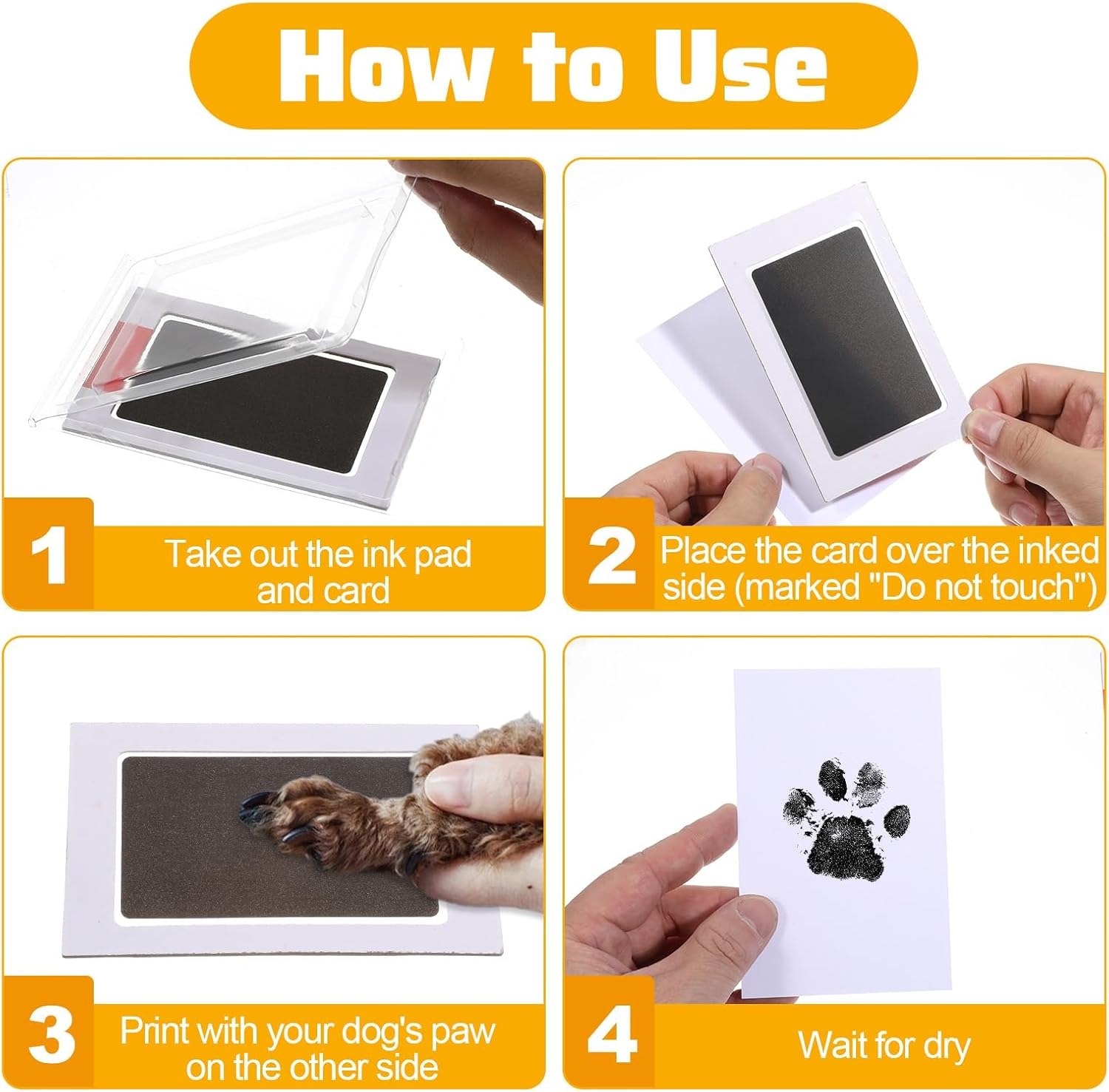 How to Use

1
Take out the ink pad and card

2
Place the card over the inked side (marked "Do not touch")

3
Print with your dog's paw on the other side

4
Wait for dry