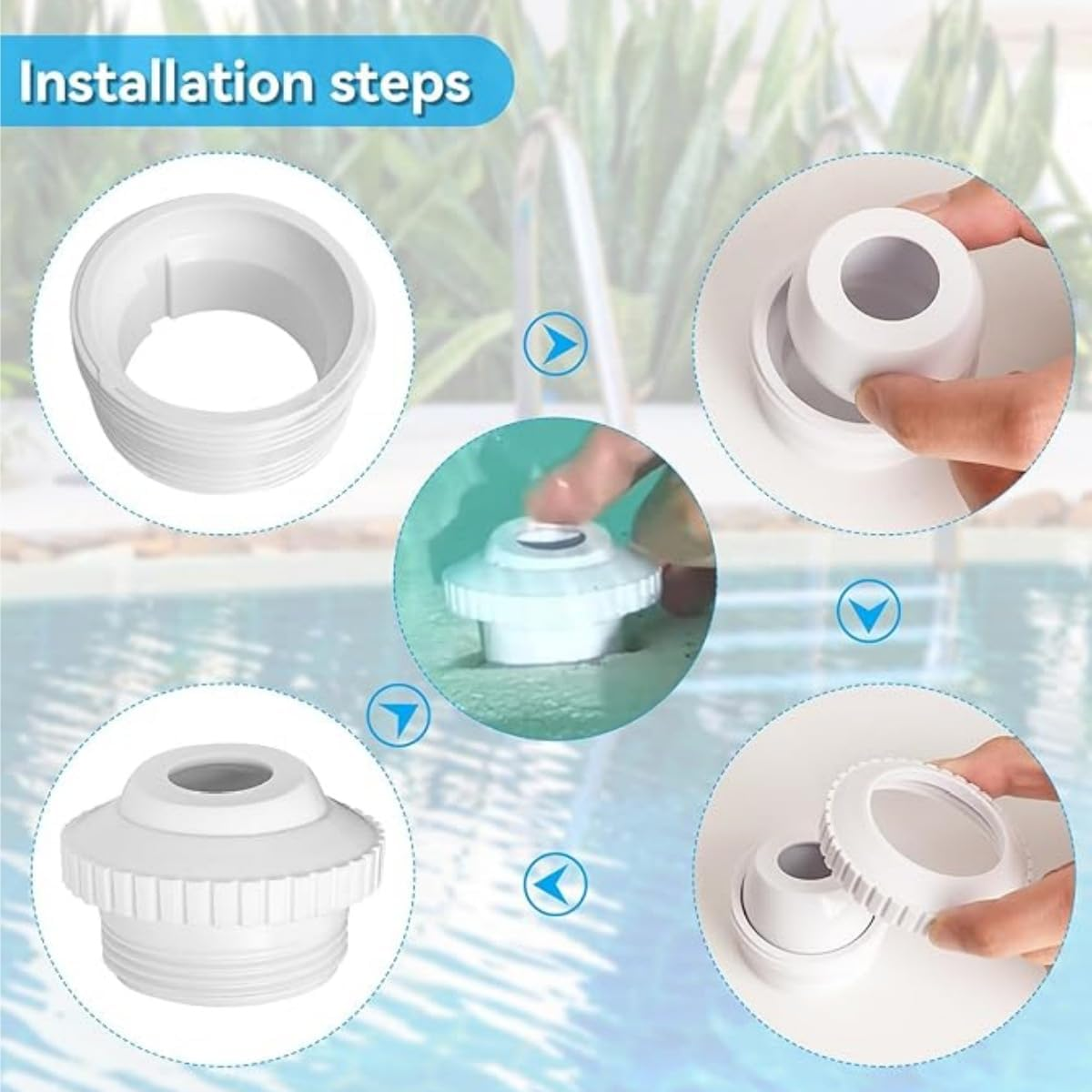 Installation steps