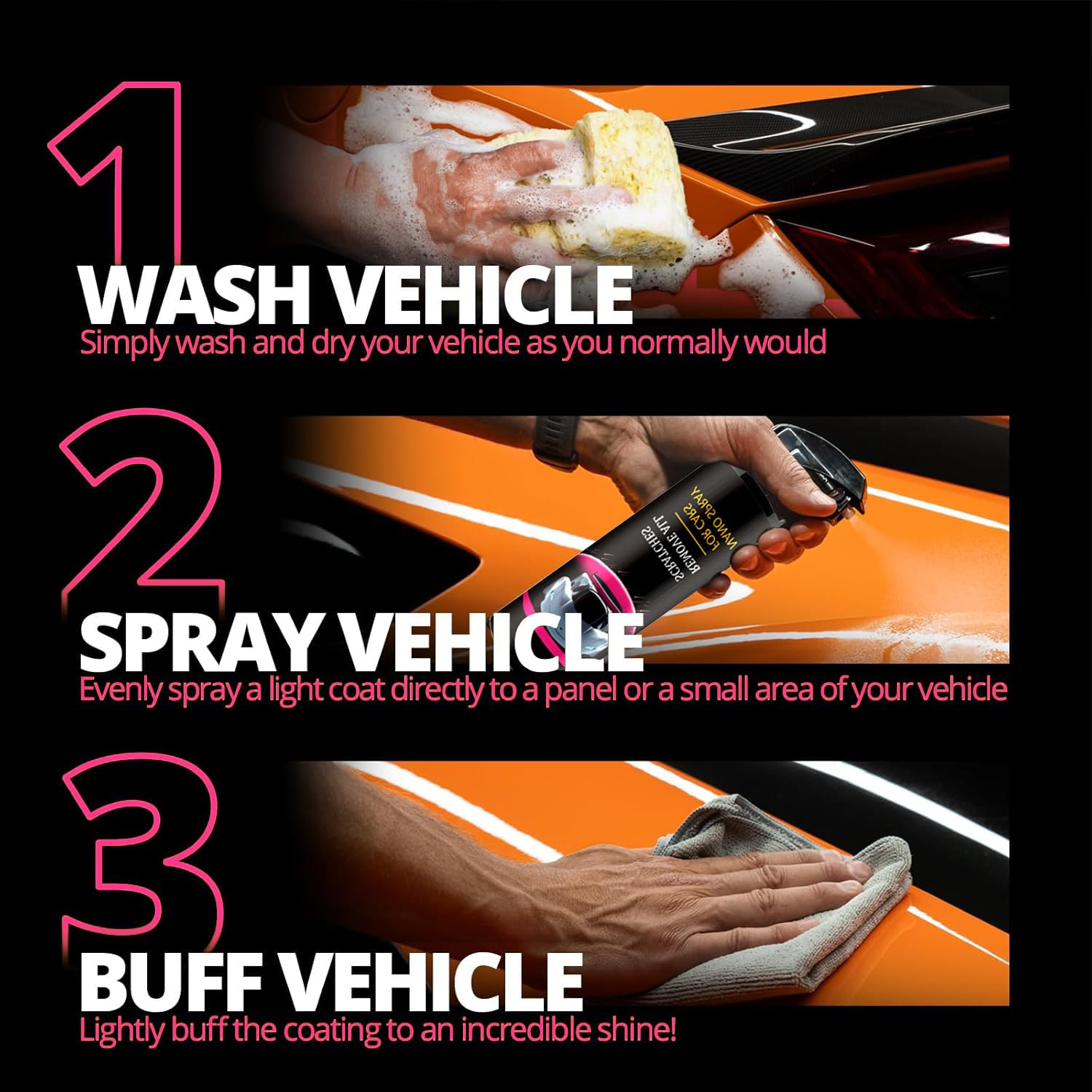 1
WASH VEHICLE
Simply wash and dry your vehicle as you normally would

2
NANO SPRAY FOR CARS
REMOVE ALL SCRATCHES
SPRAY VEHICLE
Evenly spray a light coat directly to a panel or a small area of your vehicle

3
BUFF VEHICLE
Lightly buff the coating to an incredible shine!