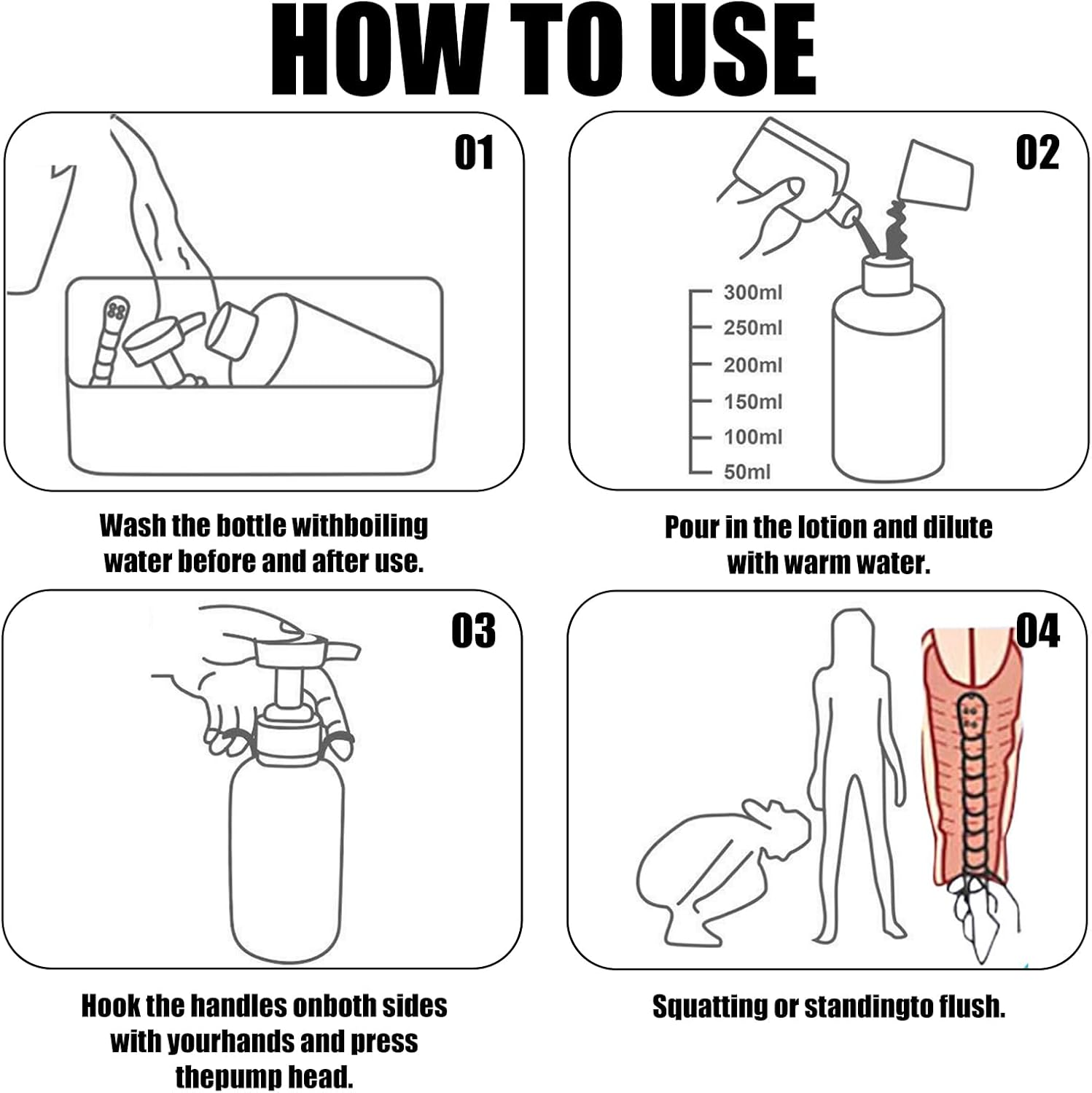 HOW TO USE

01

Wash the bottle withboiling water before and after use.

02

300ml
250ml
200ml
150ml
100ml
50ml

Pour in the lotion and dilute with warm water.

03

Hook the handles onboth sides with yourhands and press thepump head.

04

Squatting or standingto flush.