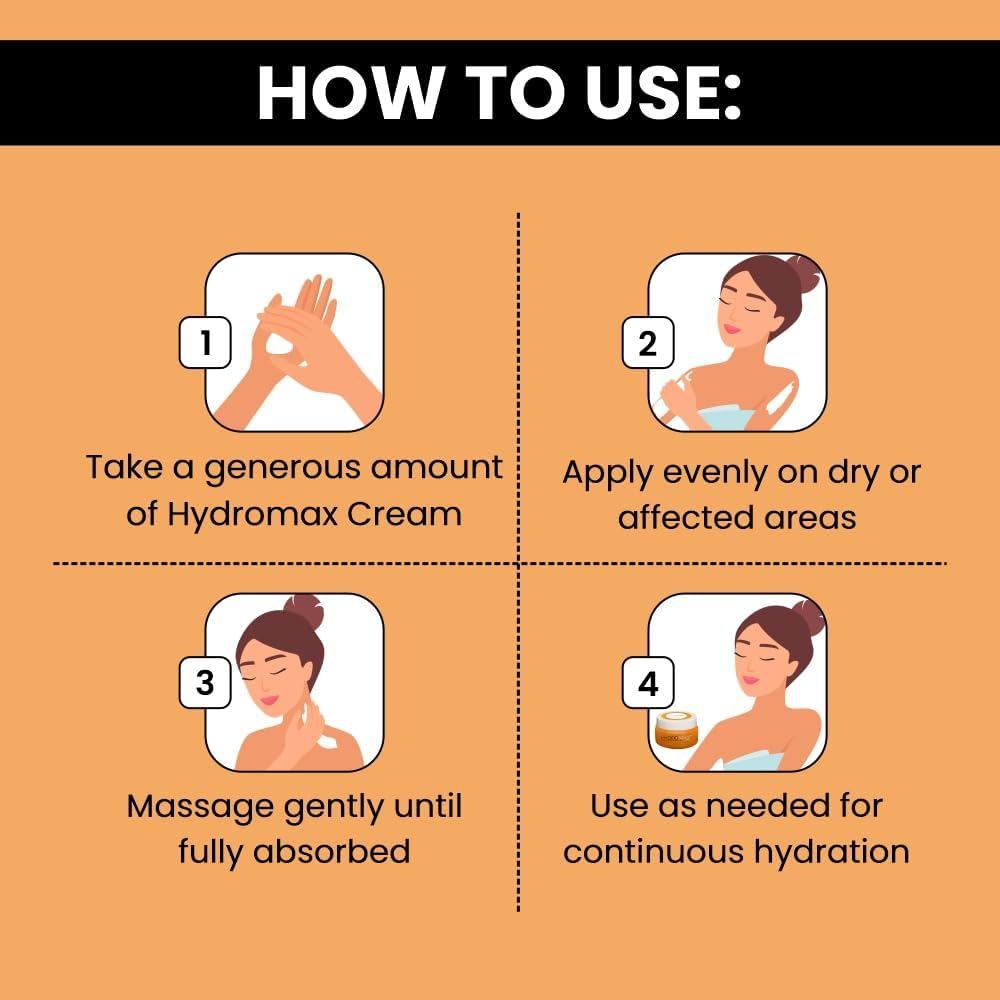 HOW TO USE:

1

Take a generous amount of Hydromax Cream

2

Apply evenly on dry or affected areas

3

Massage gently until fully absorbed

4

Use as needed for continuous hydration