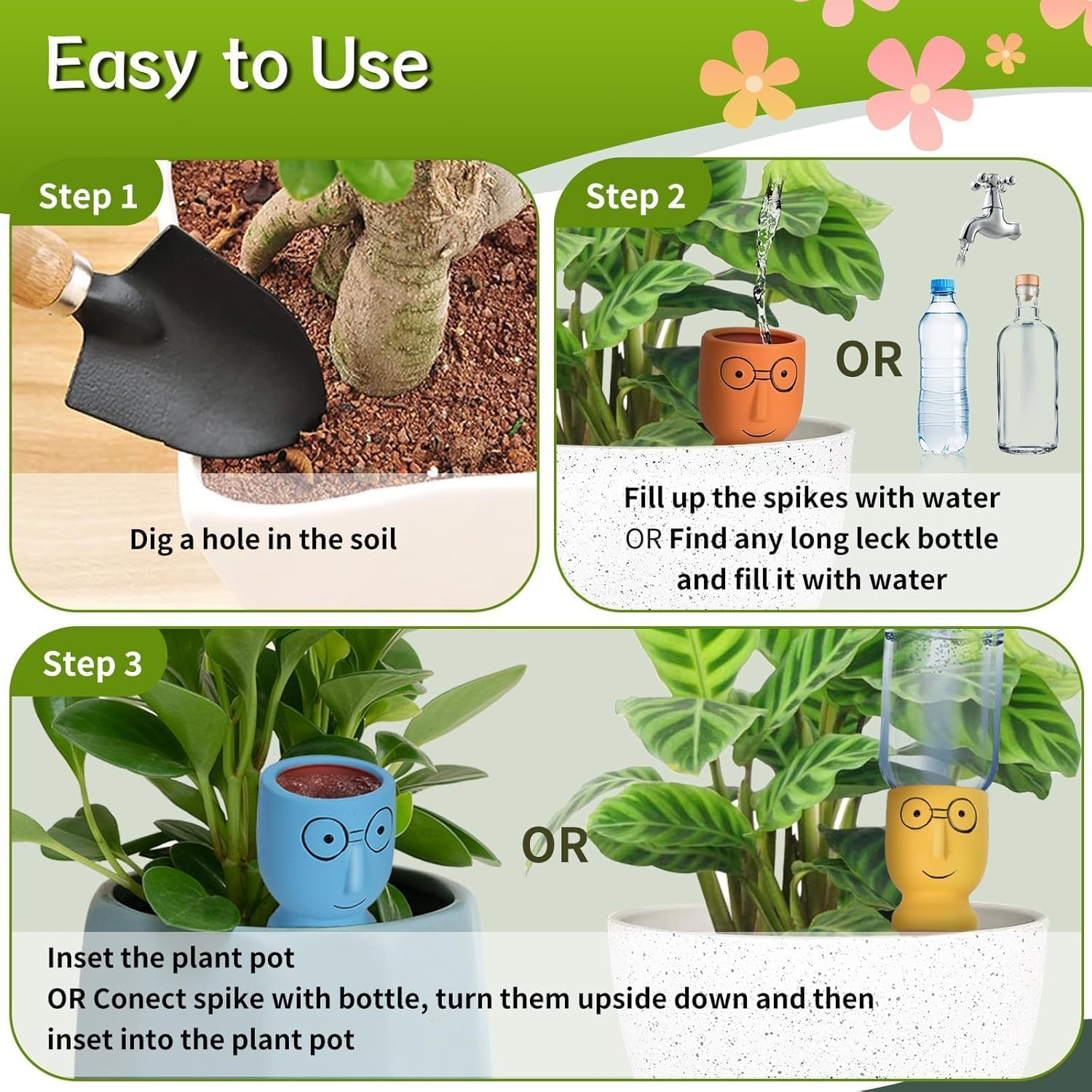 Easy to Use

Step 1

Dig a hole in the soil

Step 2

OR

Fill up the spikes with water
OR Find any long leck bottle and fill it with water

Step 3

OR

Inset the plant pot
OR Conect spike with bottle, turn them upside down and then inset into the plant pot