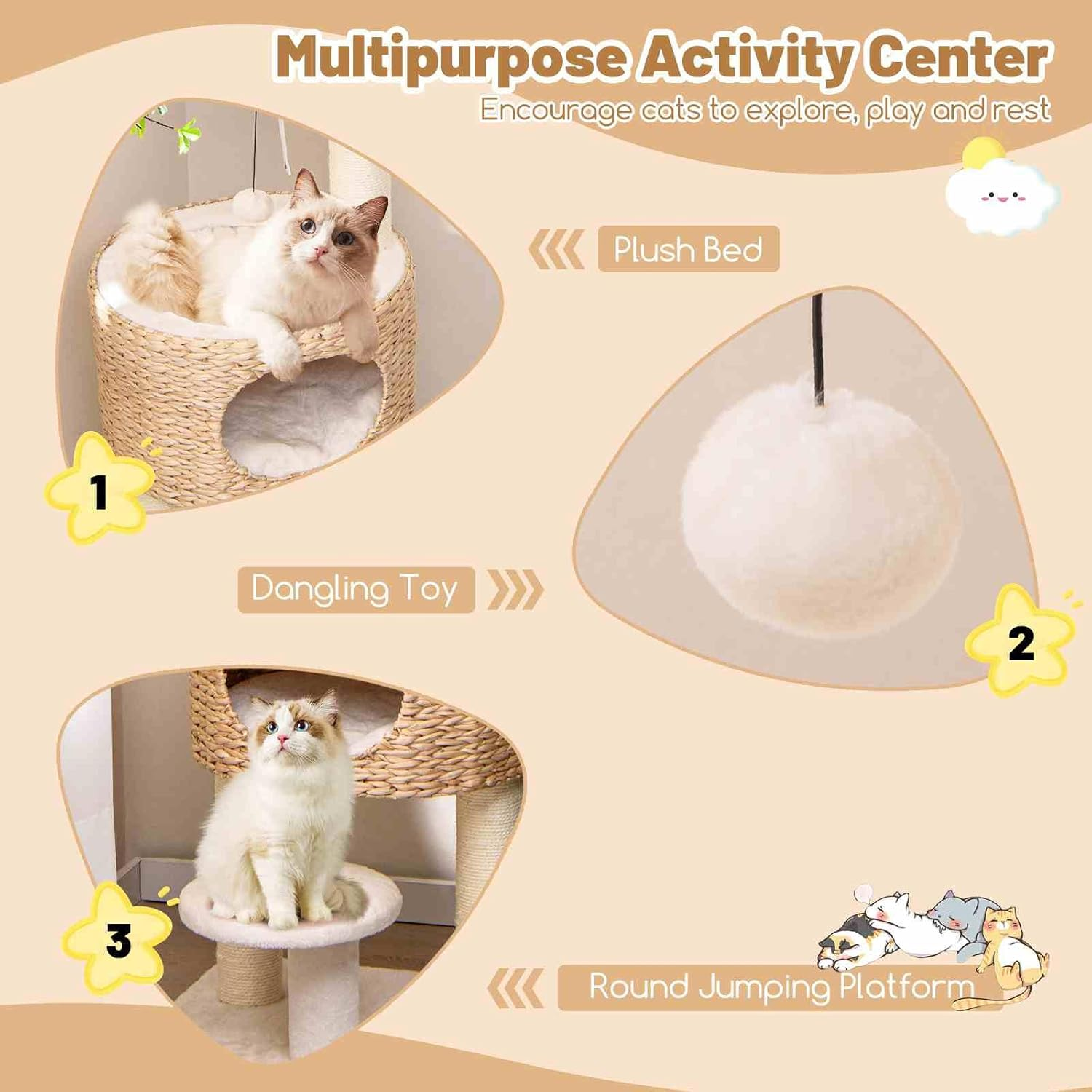 Multipurpose Activity Center

Encourage cats to explore, play and rest

Plush Bed

1

Dangling Toy

2

3

Round Jumping Platform