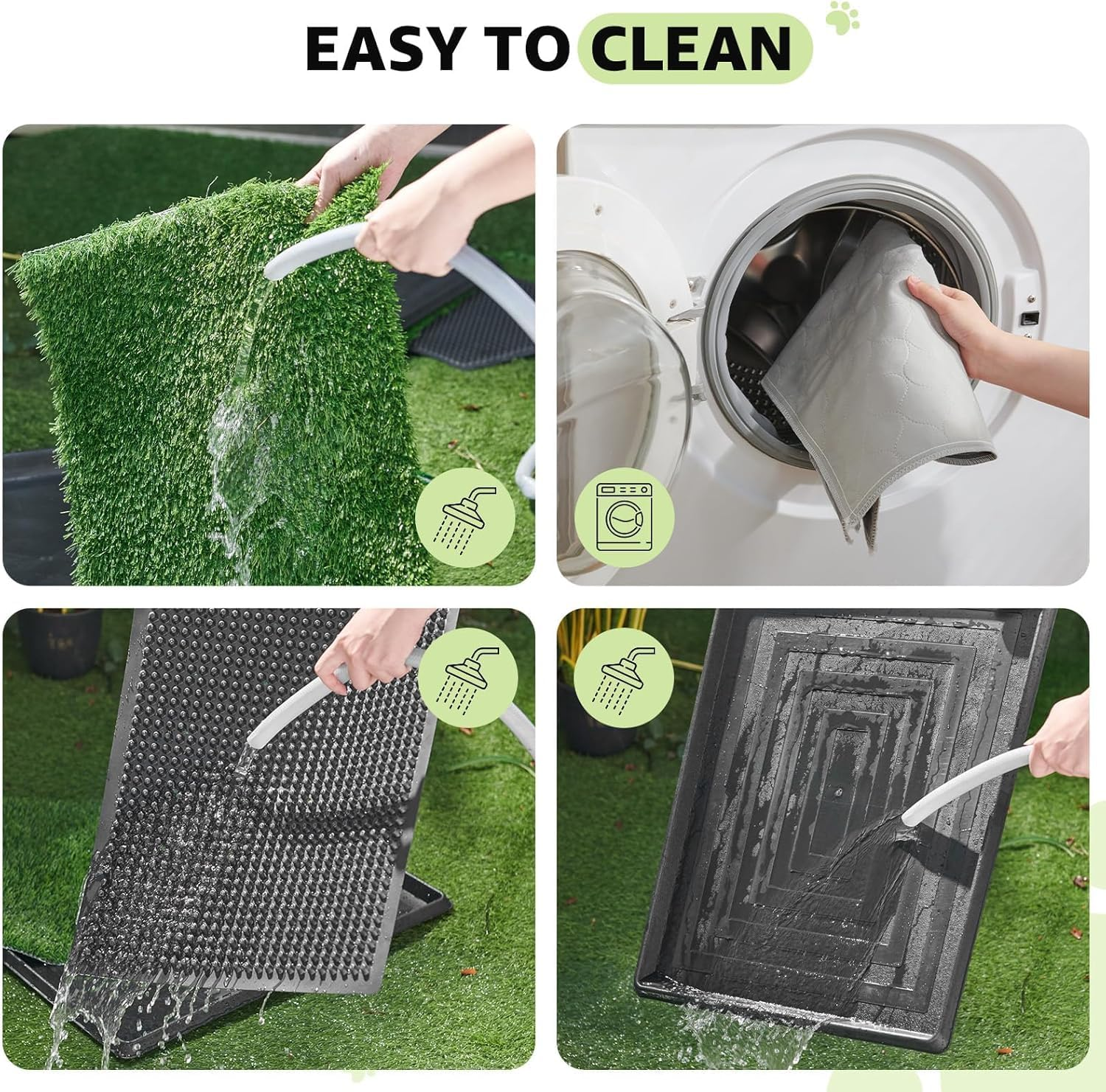 EASY TO CLEAN