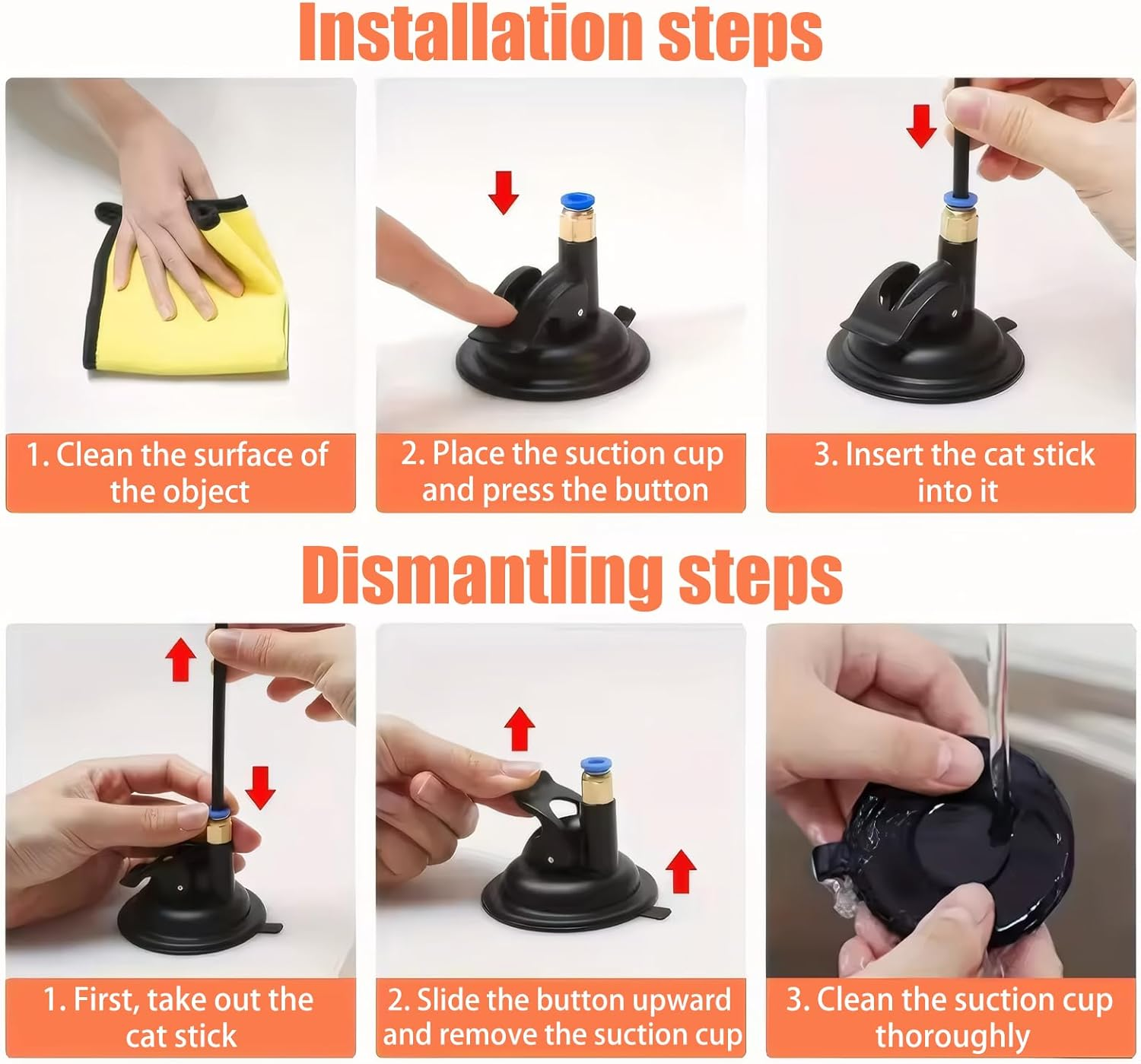 Installation steps

1. Clean the surface of the object

2. Place the suction cup and press the button

3. Insert the cat stick into it

Dismantling steps

1. First, take out the cat stick

2. Slide the button upward and remove the suction cup

3. Clean the suction cup thoroughly