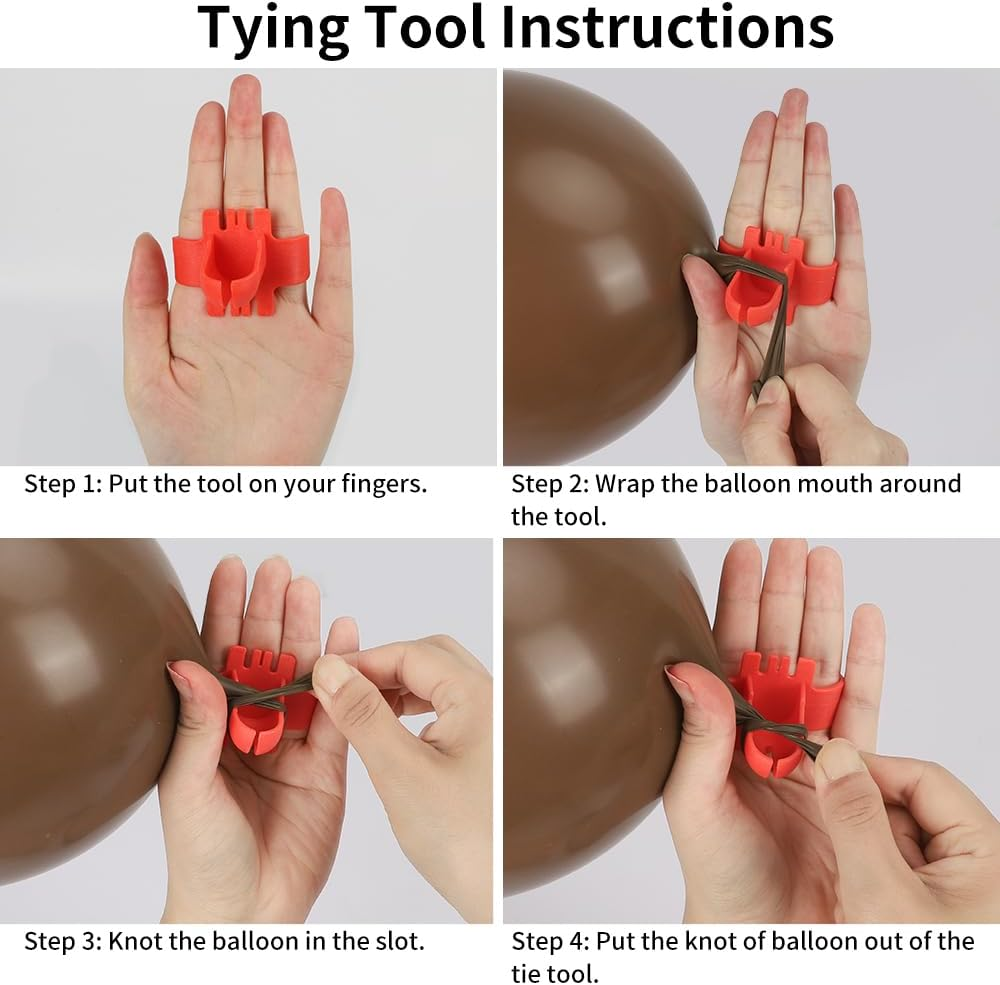 Tying Tool Instructions

Step 1: Put the tool on your fingers.

Step 2: Wrap the balloon mouth around the tool.

Step 3: Knot the balloon in the slot.

Step 4: Put the knot of balloon out of the tie tool.