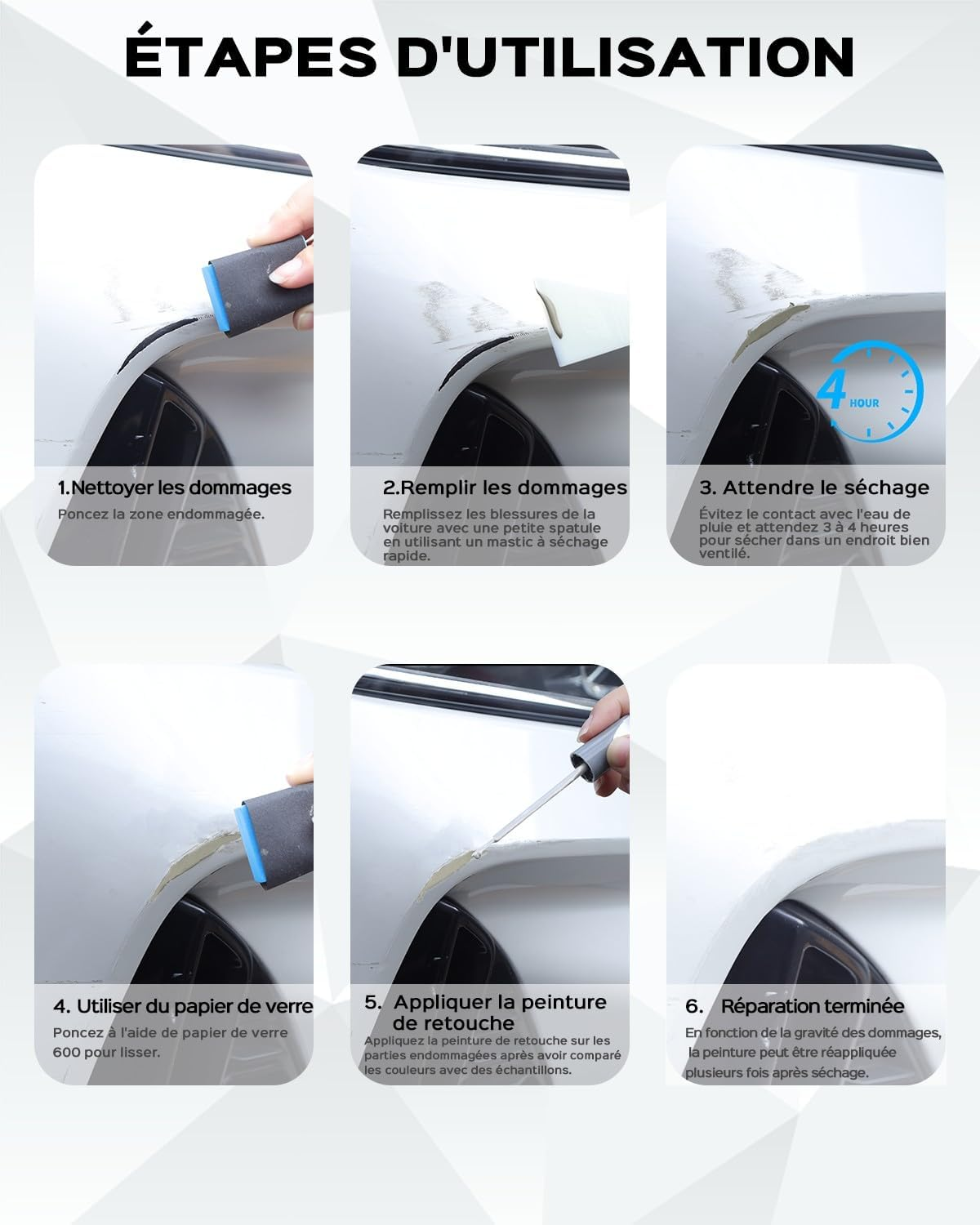 ÉTAPES D'UTILISATION

1.Nettoyer les dommages
Poncez la zone endommagée.

2.Remplir les dommages
Remplissez les blessures de la voiture avec une petite spatule en utilisant un mastic à séchage rapide.

4 HOUR

3. Attendre le séchage
Évitez le contact avec l'eau de pluie et attendez 3 à 4 heures pour sécher dans un endroit bien ventilé.

4. Utiliser du papier de verre
Poncez à l'aide de papier de verre 600 pour lisser.

5. Appliquer la peinture de retouche
Appliquez la peinture de retouche sur les parties endommagées après avoir comparé les couleurs avec des échantillons.

6. Réparation terminée
En fonction de la gravité des dommages, la peinture peut être réappliquée plusieurs fois après séchage.