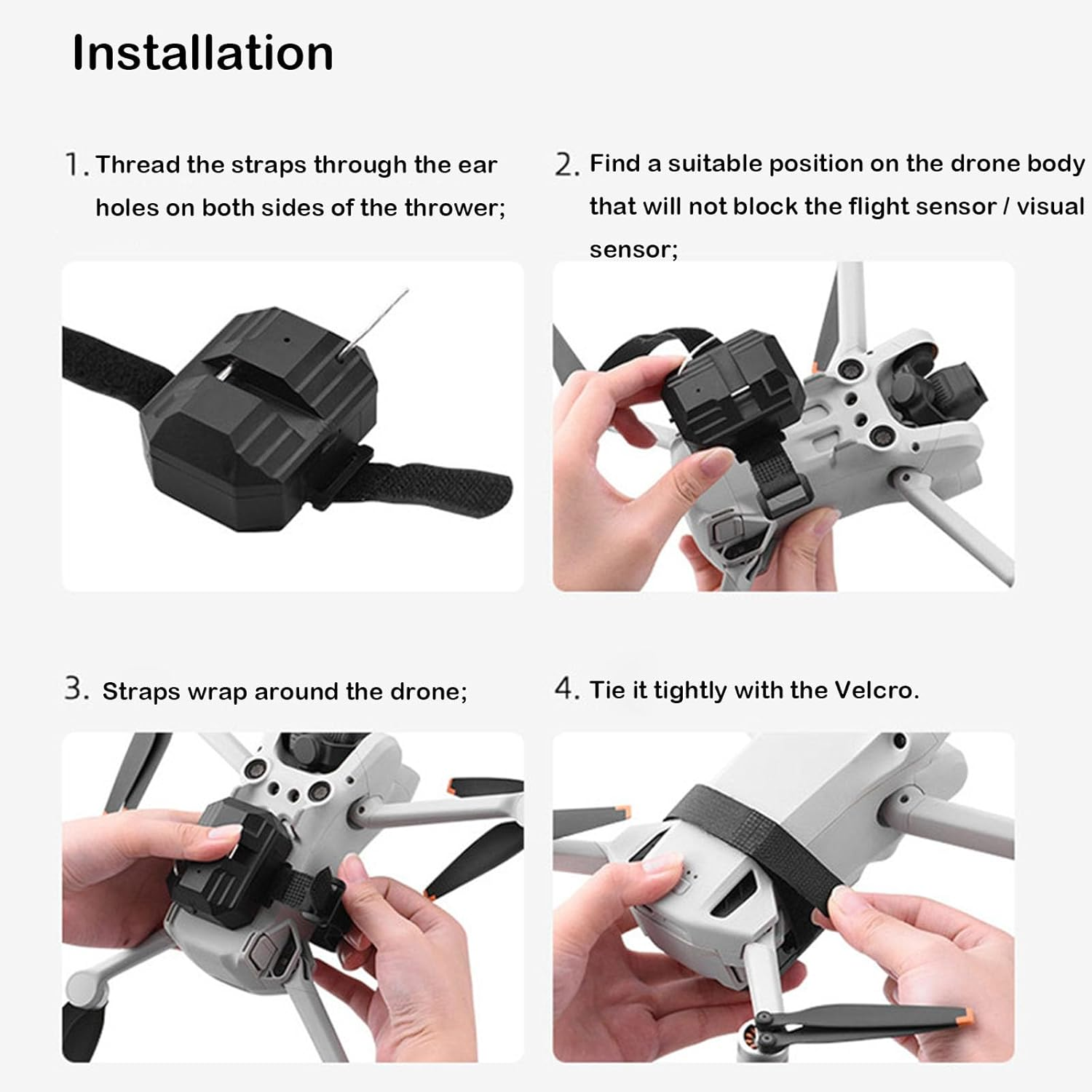 Installation

1. Thread the straps through the ear holes on both sides of the thrower;

2. Find a suitable position on the drone body that will not block the flight sensor / visual sensor;

3. Straps wrap around the drone;

4. Tie it tightly with the Velcro.