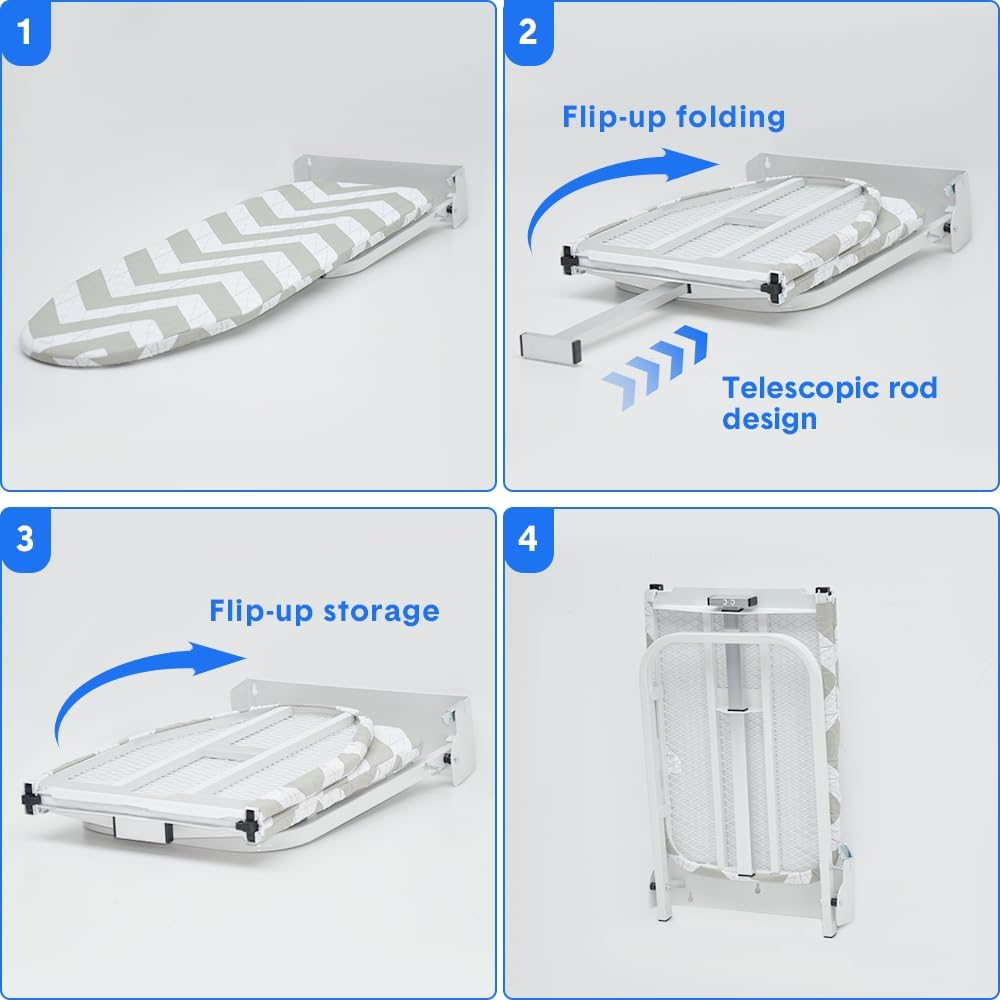 1

2

Flip-up folding

Telescopic rod design

3

Flip-up storage

4