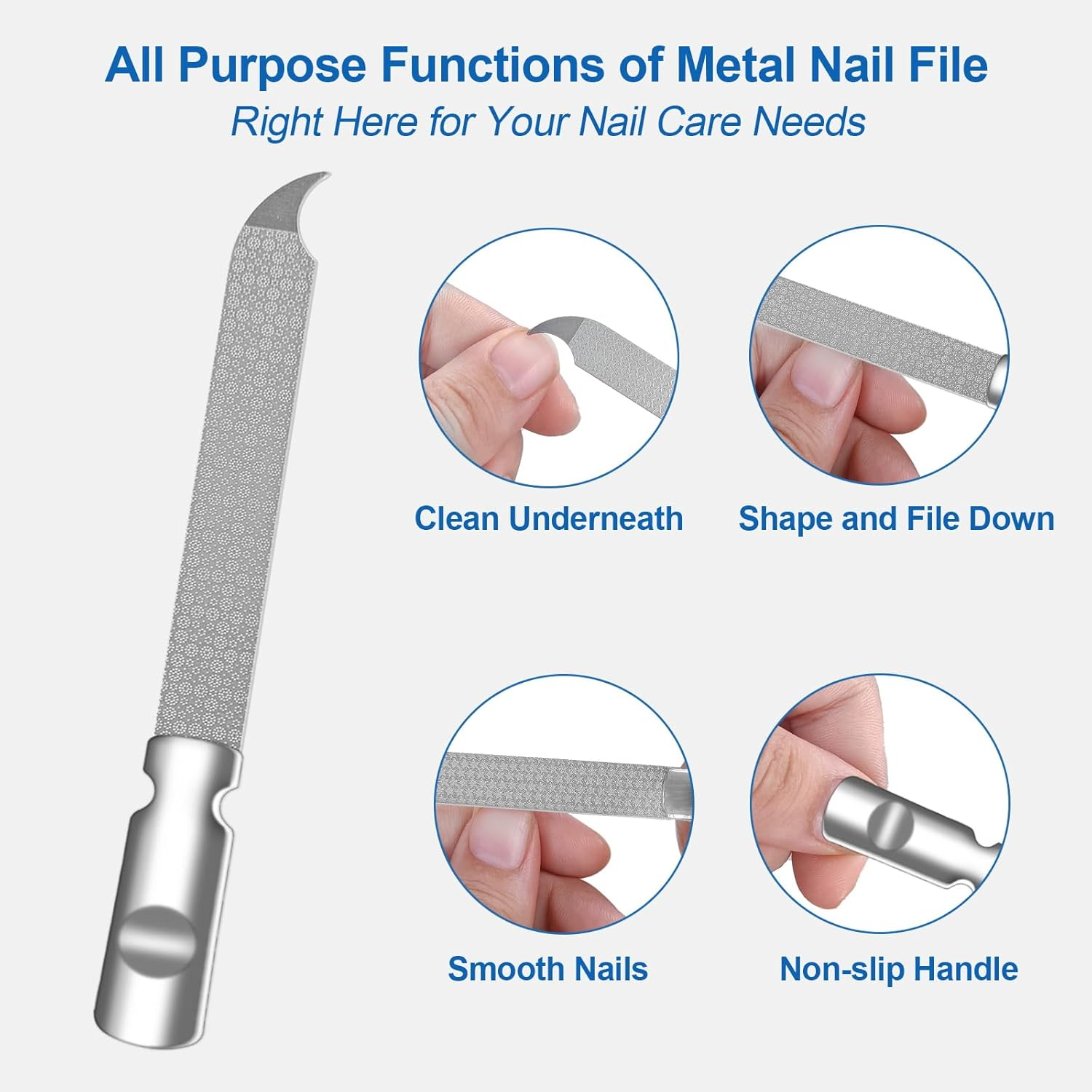 All Purpose Functions of Metal Nail File
Right Here for Your Nail Care Needs

Clean Underneath

Shape and File Down

Smooth Nails

Non-slip Handle