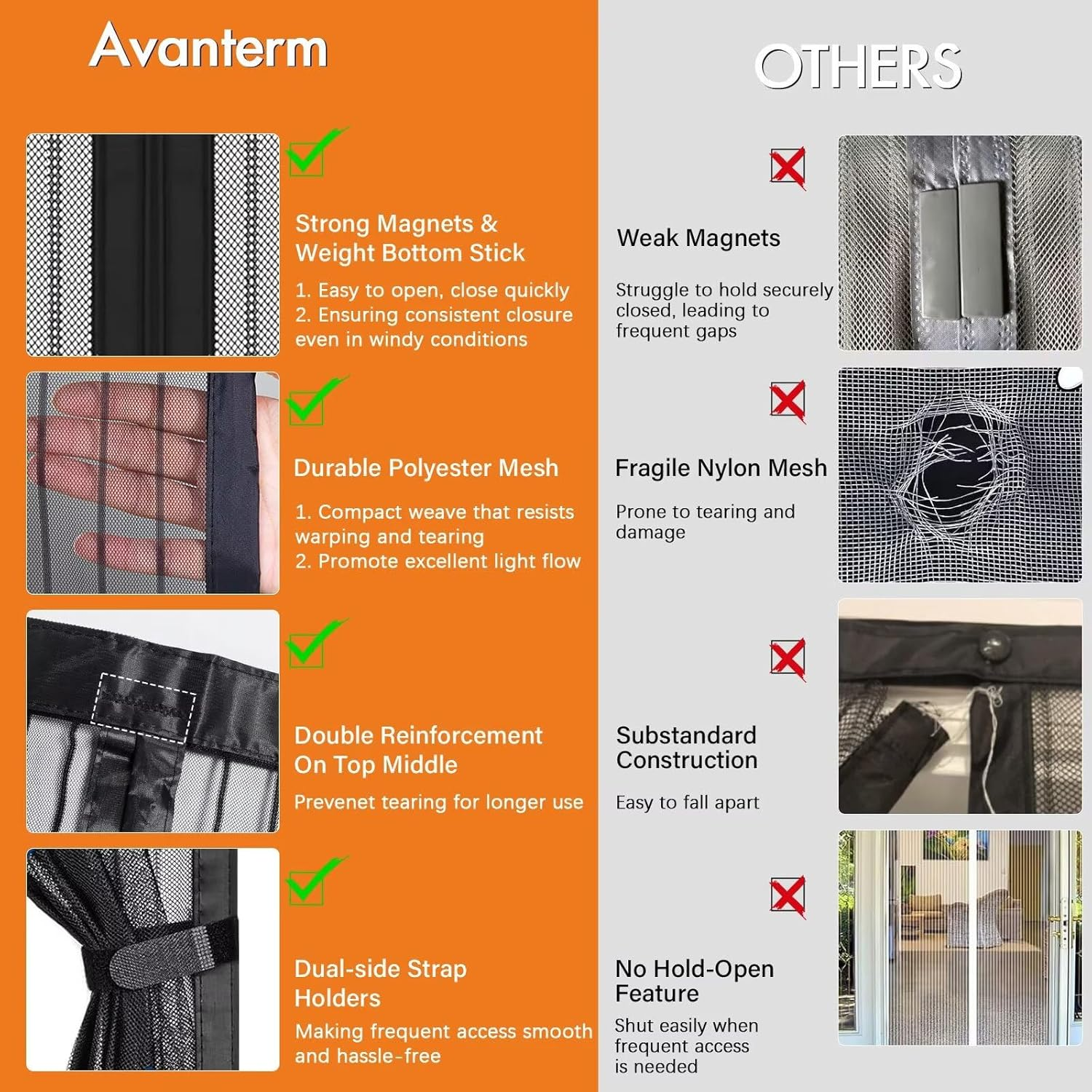 Avanterm

Strong Magnets & Weight Bottom Stick

1. Easy to open, close quickly
2. Ensuring consistent closure even in windy conditions

Durable Polyester Mesh

1. Compact weave that resists warping and tearing
2. Promote excellent light flow

Double Reinforcement On Top Middle

Prevenet tearing for longer use

Dual-side Strap Holders

Making frequent access smooth and hassle-free

OTHERS

Weak Magnets

Struggle to hold securely closed, leading to frequent gaps

Fragile Nylon Mesh

Prone to tearing and damage

Substandard Construction

Easy to fall apart

No Hold-Open Feature

Shut easily when frequent access is needed