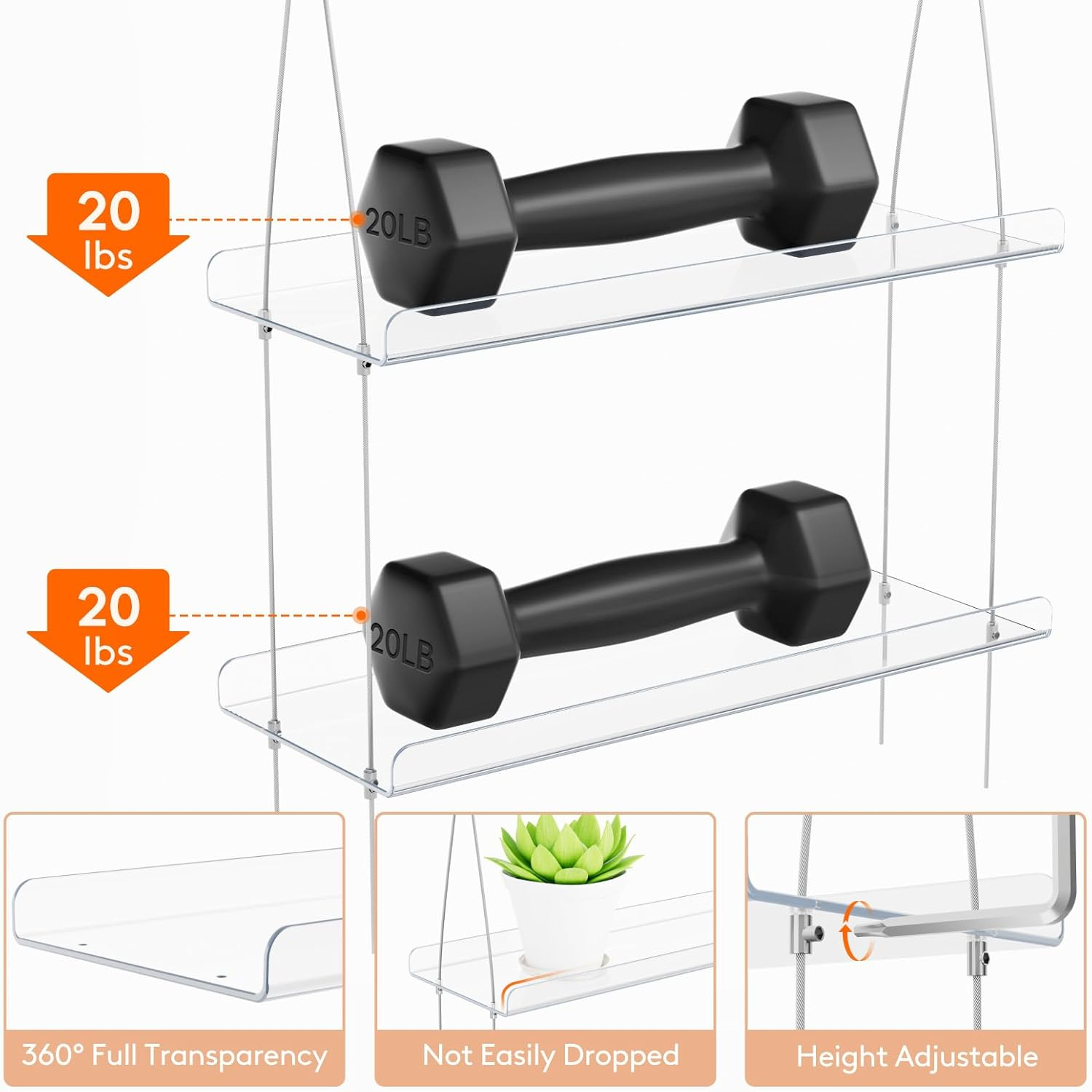 20 lbs

20LB

20 lbs

20LB

360° Full Transparency

Not Easily Dropped

Height Adjustable