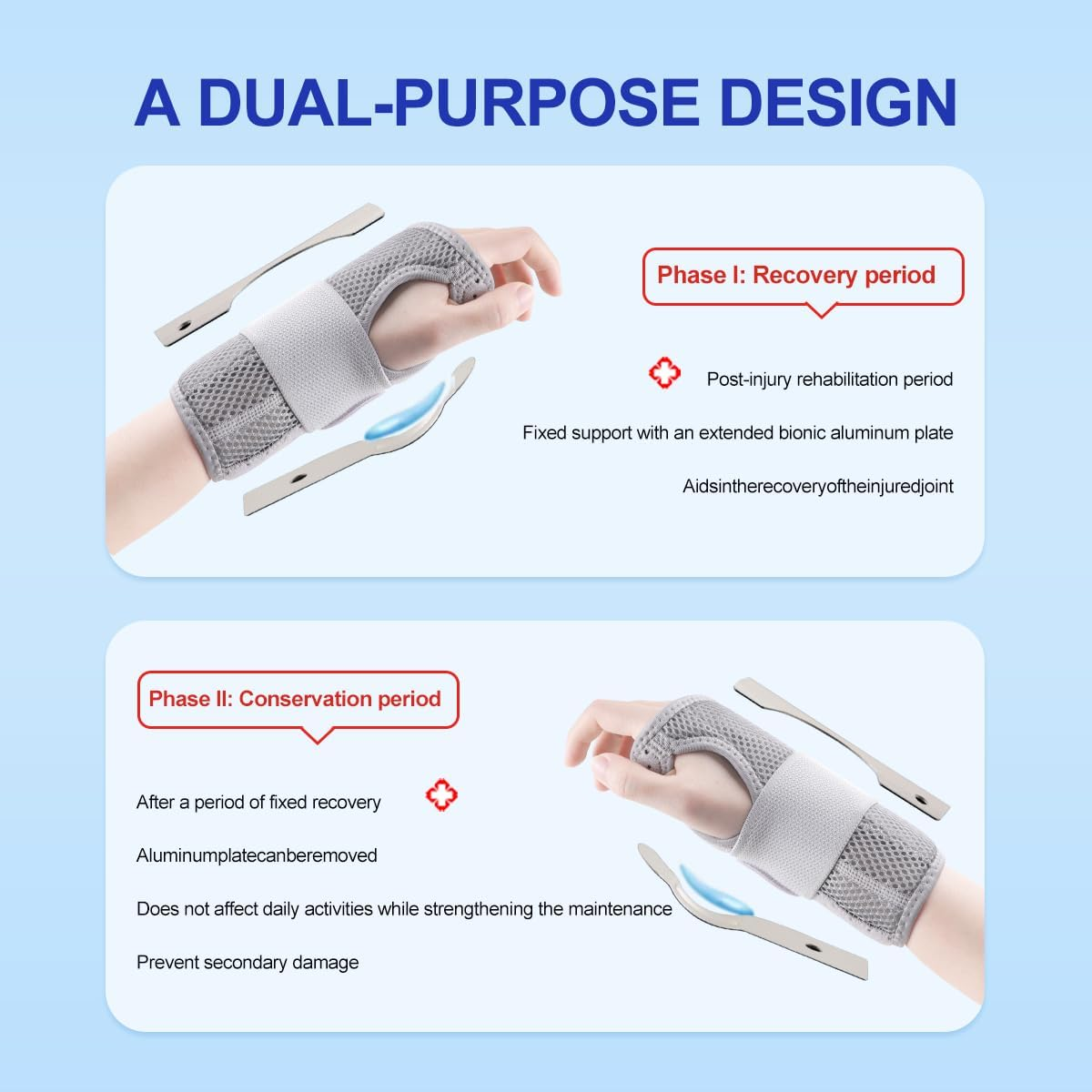 A DUAL-PURPOSE DESIGN

Phase I: Recovery period

Post-injury rehabilitation period

Fixed support with an extended bionic aluminum plate

Aidsintherecoveryoftheinjuredjoint

Phase II: Conservation period

After a period of fixed recovery

Aluminumplatecanberemoved

Does not affect daily activities while strengthening the maintenance

Prevent secondary damage