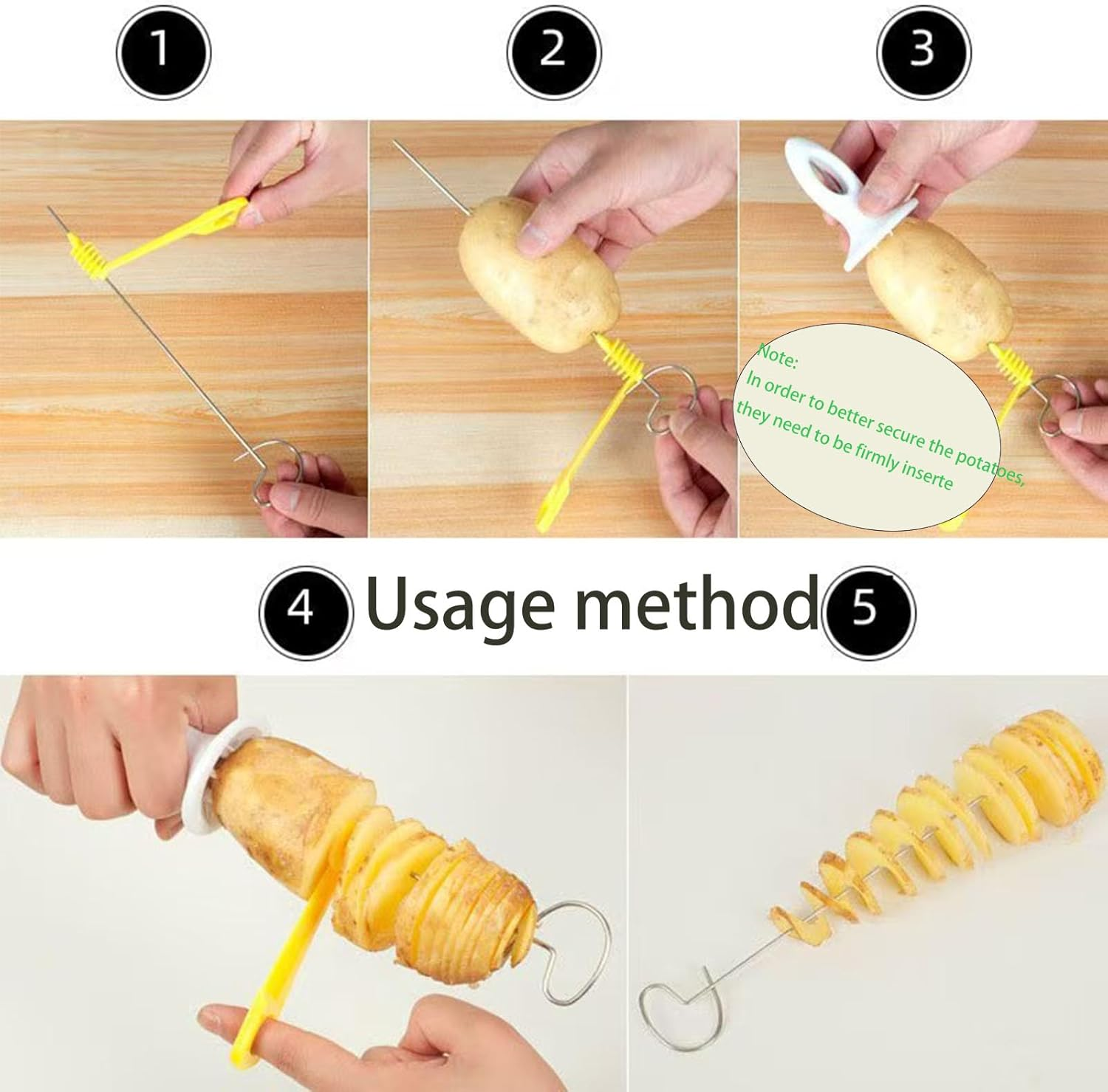 1

2

3

Note:
In order to better secure the potatoes, they need to be firmly inserte

4 Usage method 5