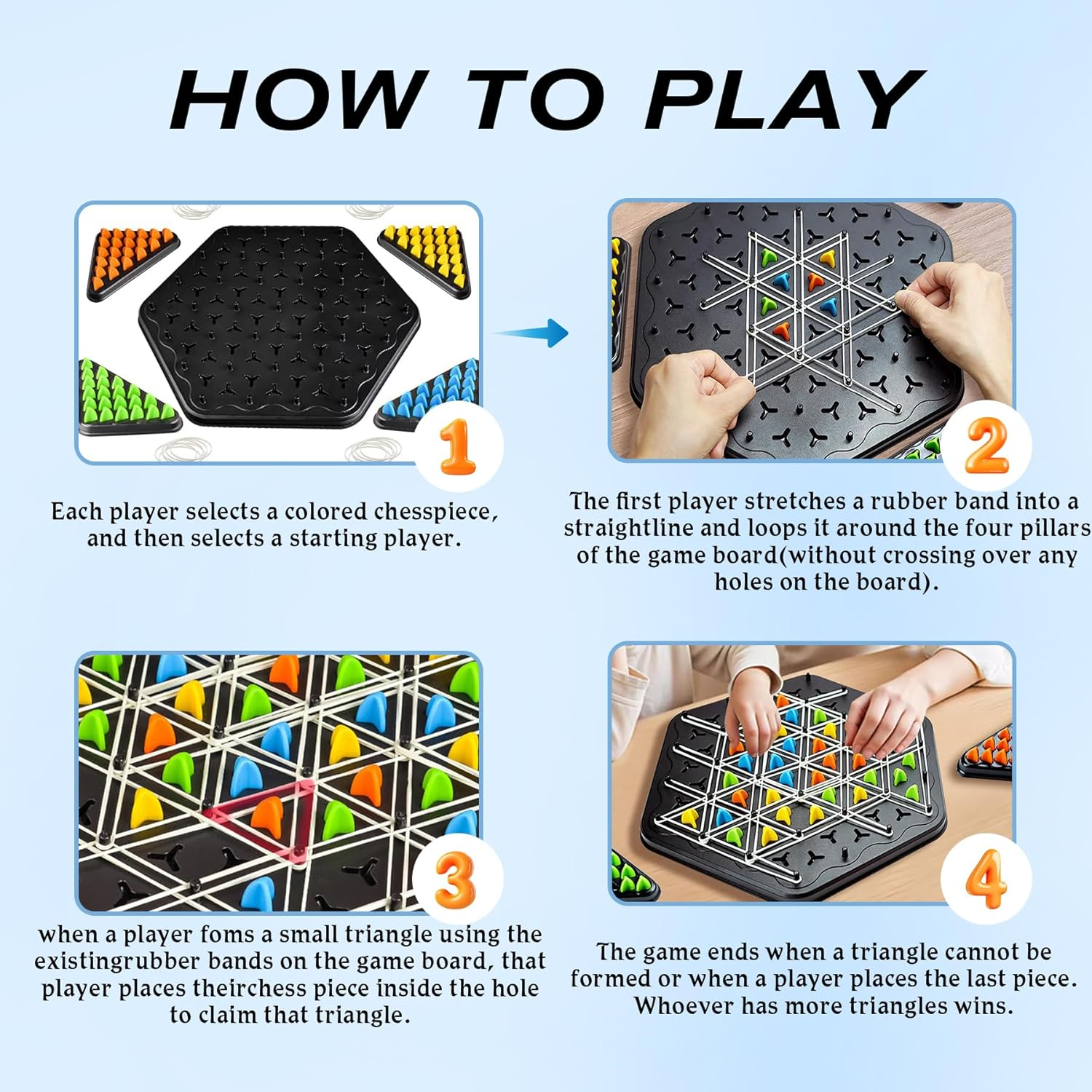 HOW TO PLAY

1

Each player selects a colored chesspiece, and then selects a starting player.

2

The first player stretches a rubber band into a straightline and loops it around the four pillars of the game board(without crossing over any holes on the board).

3

when a player foms a small triangle using the existingrubber bands on the game board, that player places theirchess piece inside the hole to claim that triangle.

4

The game ends when a triangle cannot be formed or when a player places the last piece. Whoever has more triangles wins.