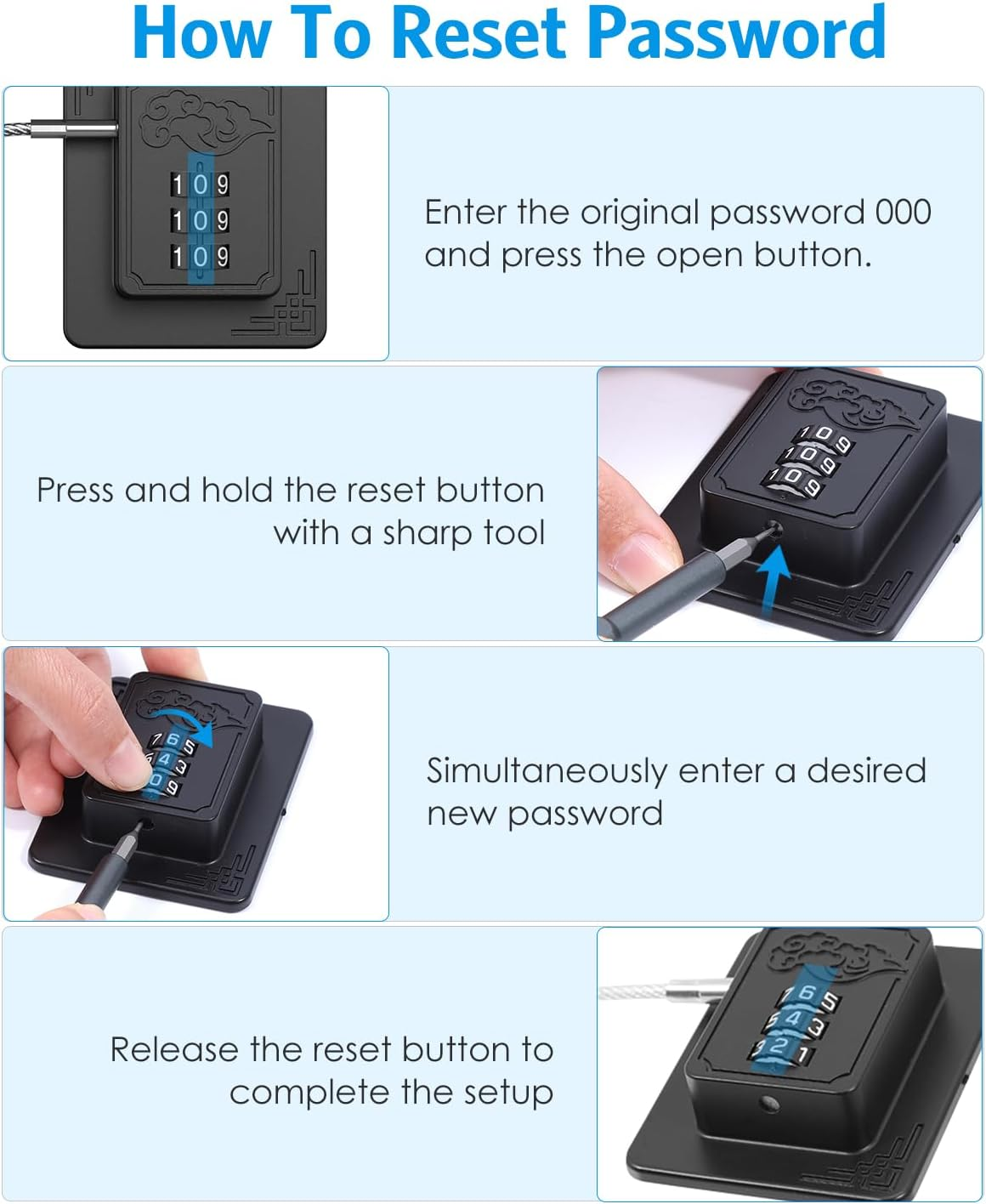 How To Reset Password

1 0 9
1 0 9
1 0 9

Enter the original password 000 and press the open button.

Press and hold the reset button with a sharp tool

1 0 9
1 0 9
1 0 9

7 6 5
5 4 3
0 9

Simultaneously enter a desired new password

Release the reset button to complete the setup

7 6 5
5 4 3
3 2 1