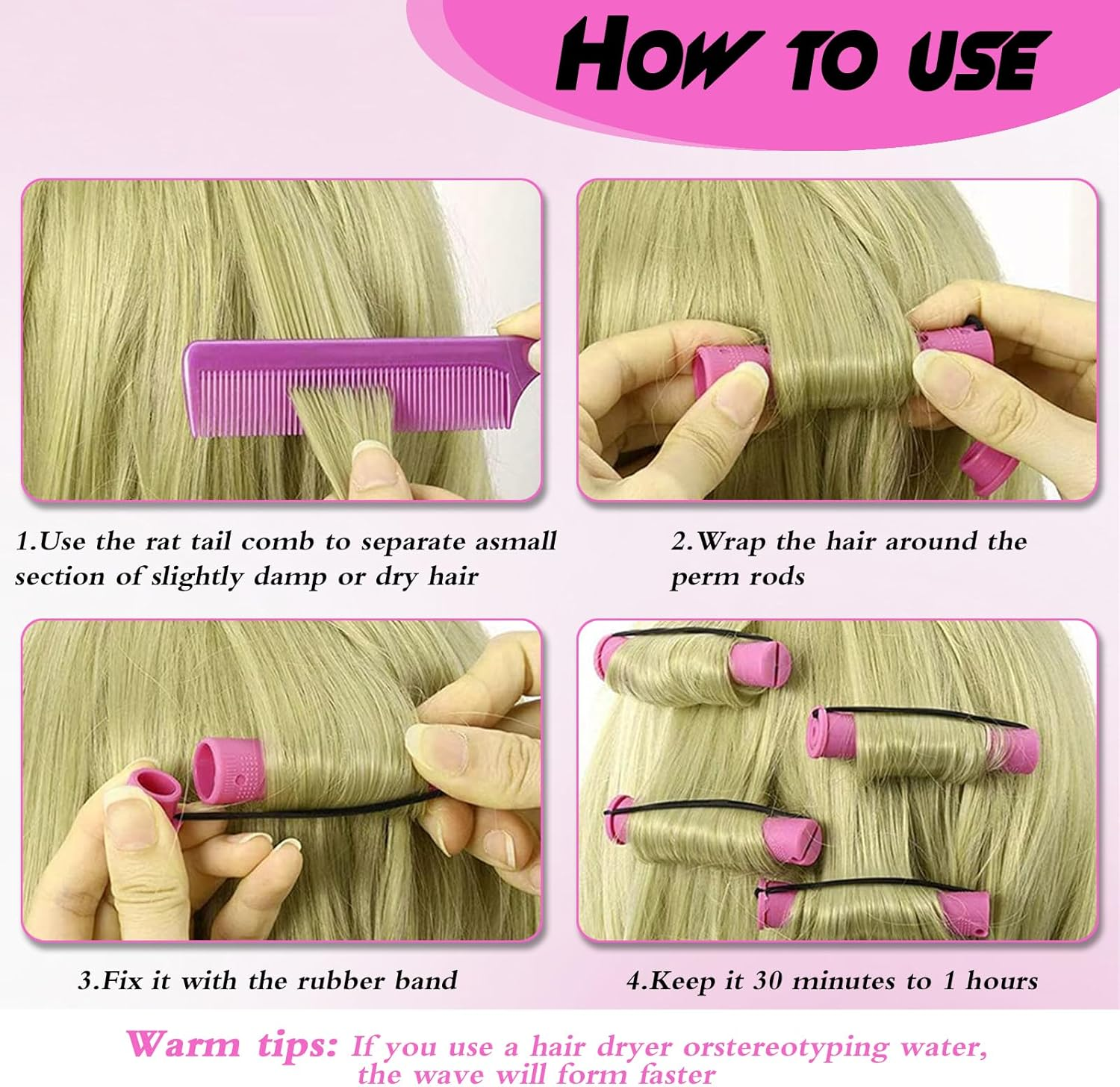 HOW TO USE

1.Use the rat tail comb to separate asmall section of slightly damp or dry hair

2.Wrap the hair around the perm rods

3.Fix it with the rubber band

4.Keep it 30 minutes to 1 hours

Warm tips: If you use a hair dryer orstereotyping water, the wave will form faster