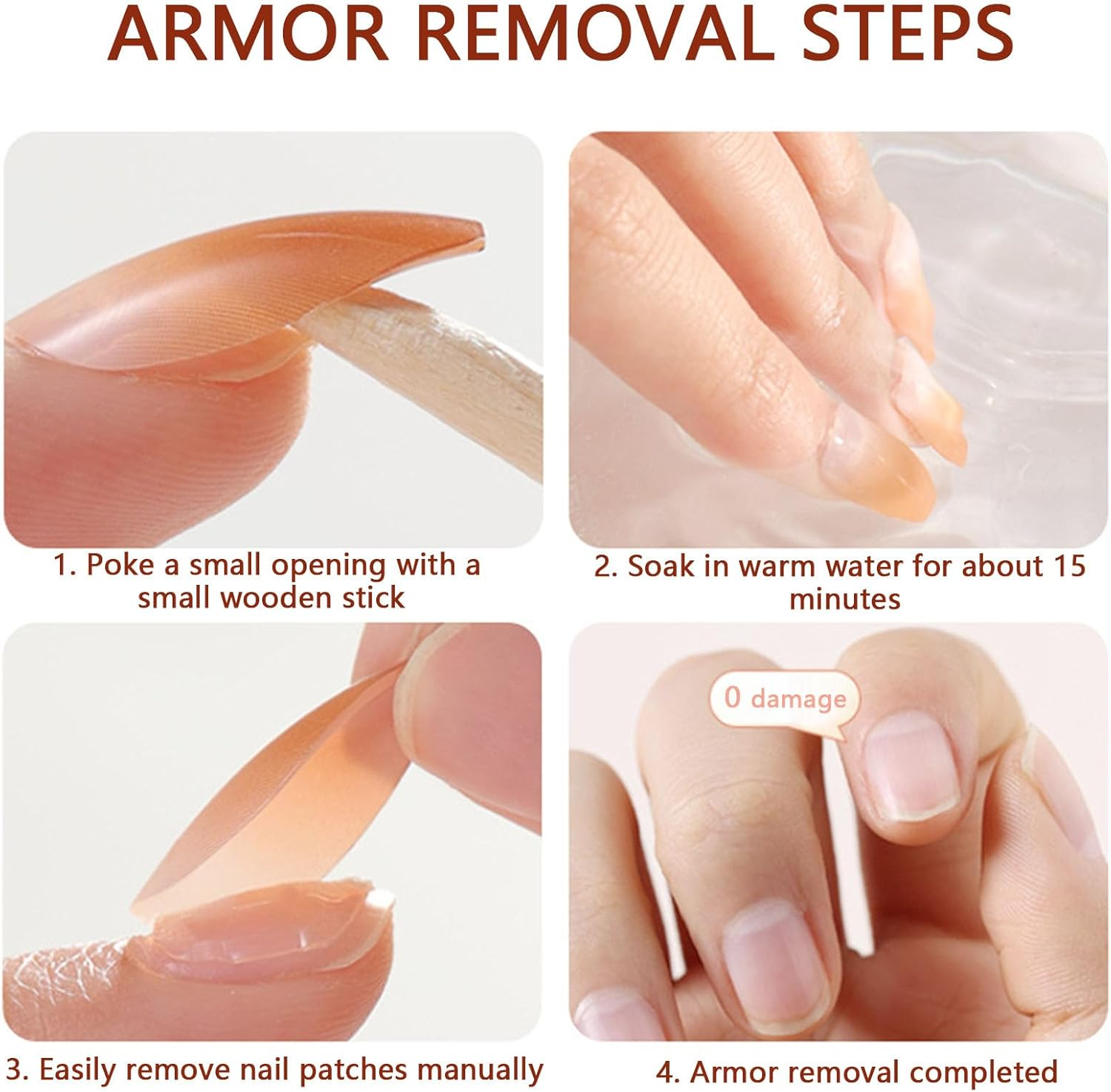 ARMOR REMOVAL STEPS

1. Poke a small opening with a small wooden stick

2. Soak in warm water for about 15 minutes

3. Easily remove nail patches manually

0 damage

4. Armor removal completed