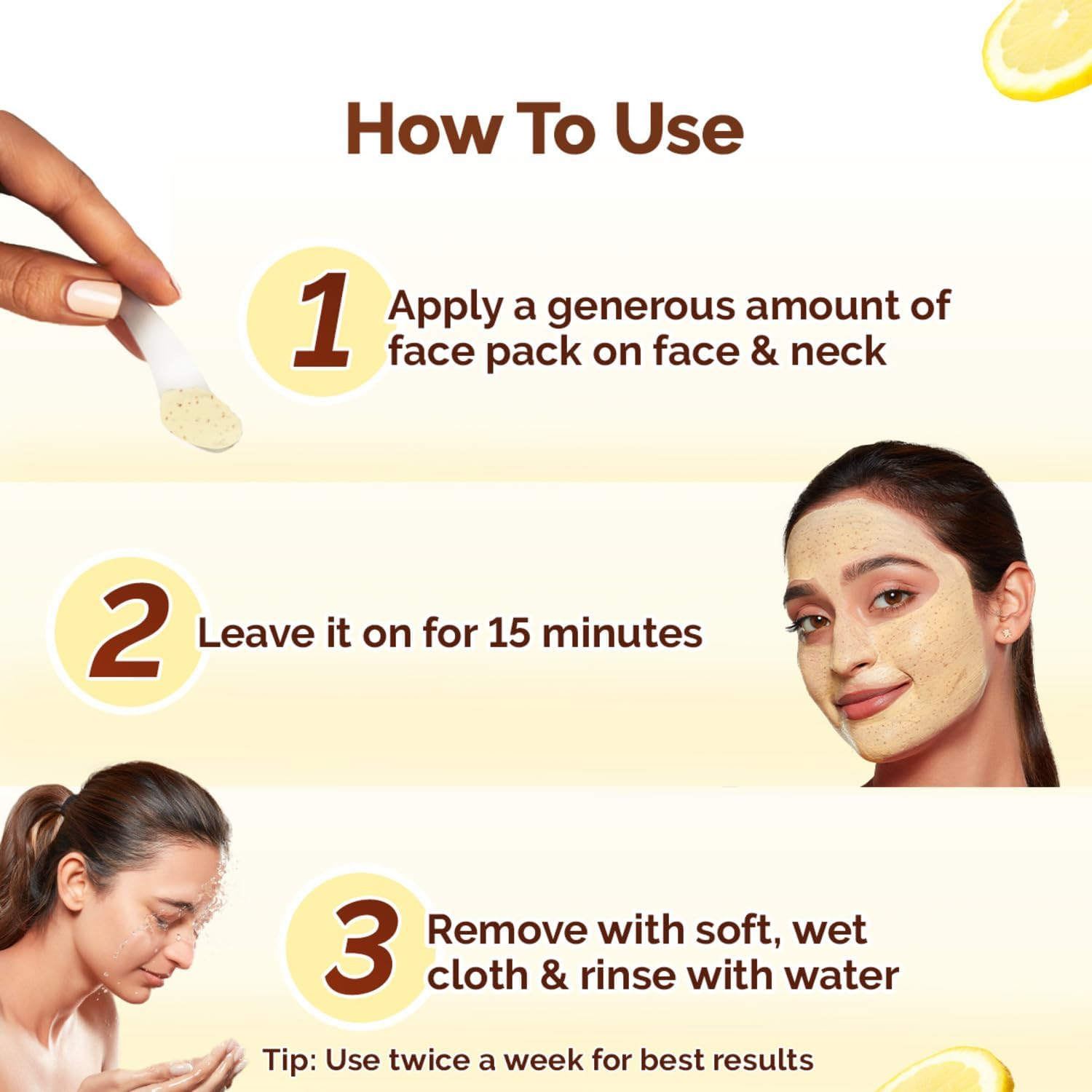 How To Use

1 Apply a generous amount of face pack on face & neck

2 Leave it on for 15 minutes

3 Remove with soft, wet cloth & rinse with water

Tip: Use twice a week for best results