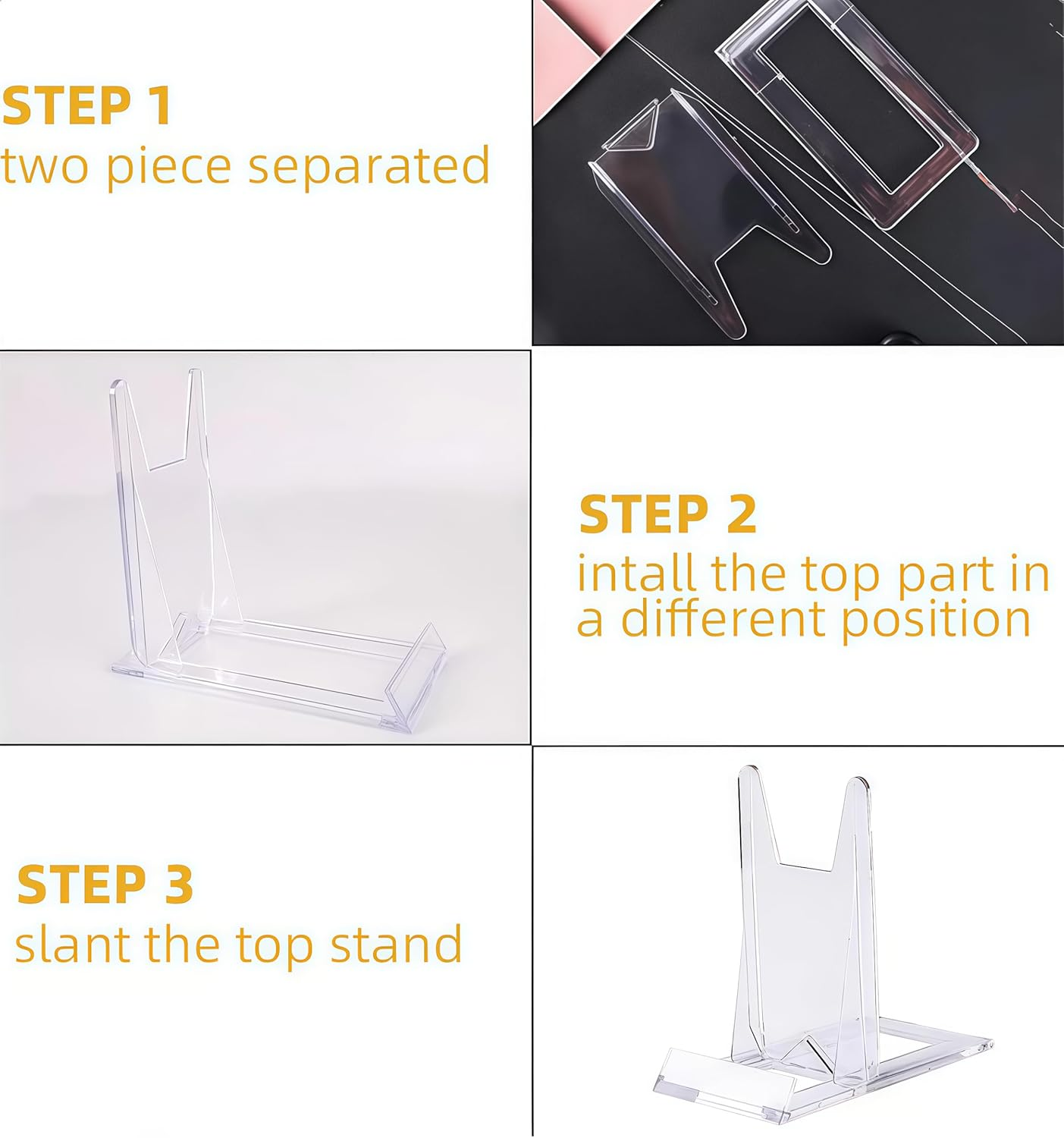 STEP 1
two piece separated

STEP 2
intall the top part in a different position

STEP 3
slant the top stand