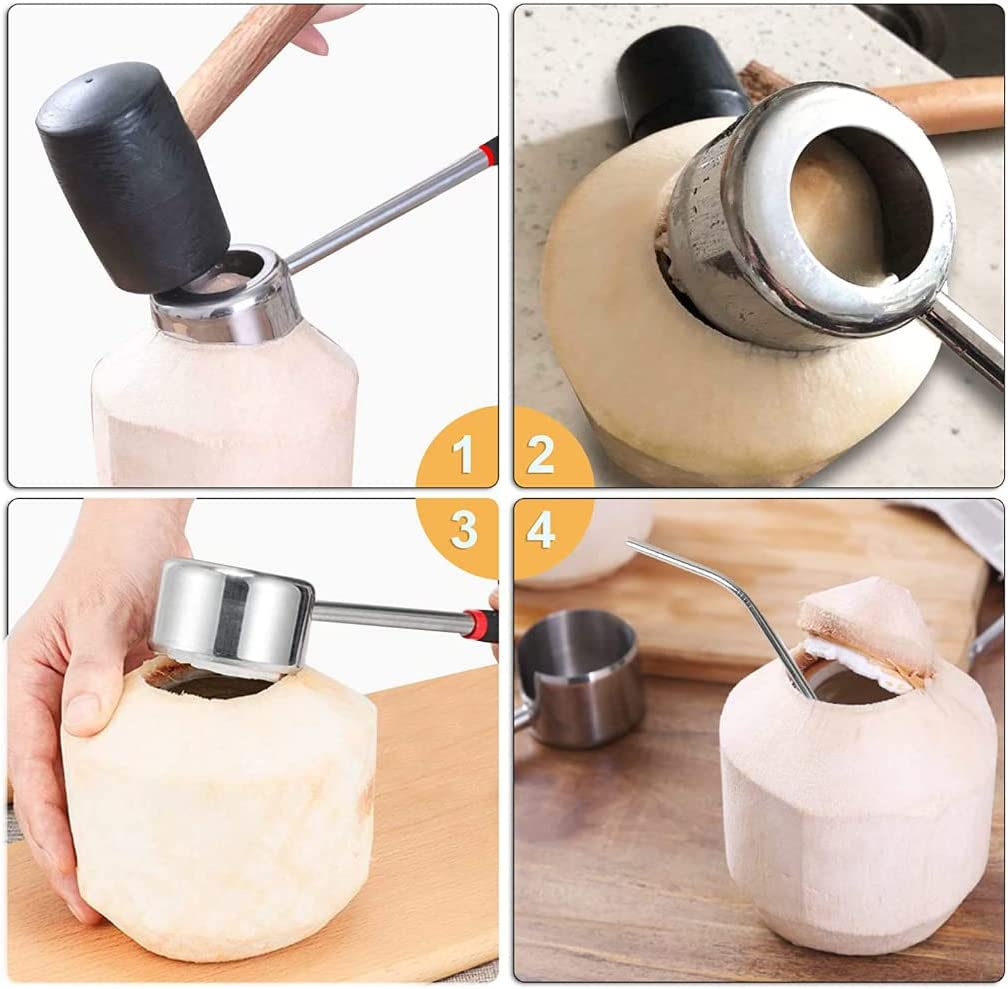 1
2
3
4