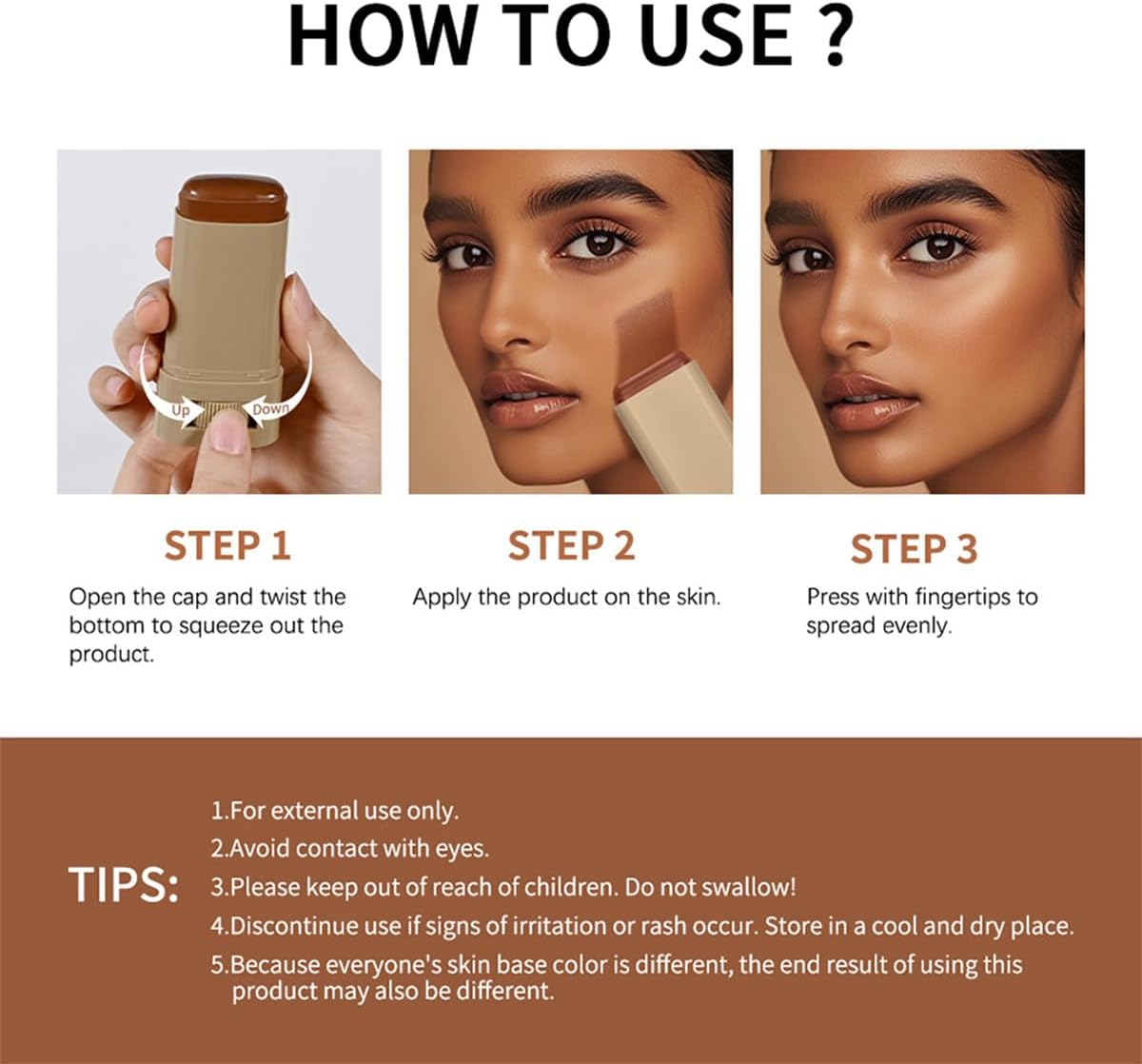 HOW TO USE ?

Up

Down

STEP 1

Open the cap and twist the bottom to squeeze out the product.

STEP 2

Apply the product on the skin.

STEP 3

Press with fingertips to spread evenly.

TIPS:

1.For external use only.

2.Avoid contact with eyes.

3.Please keep out of reach of children. Do not swallow!

4.Discontinue use if signs of irritation or rash occur. Store in a cool and dry place.

5.Because everyone's skin base color is different, the end result of using this product may also be different.