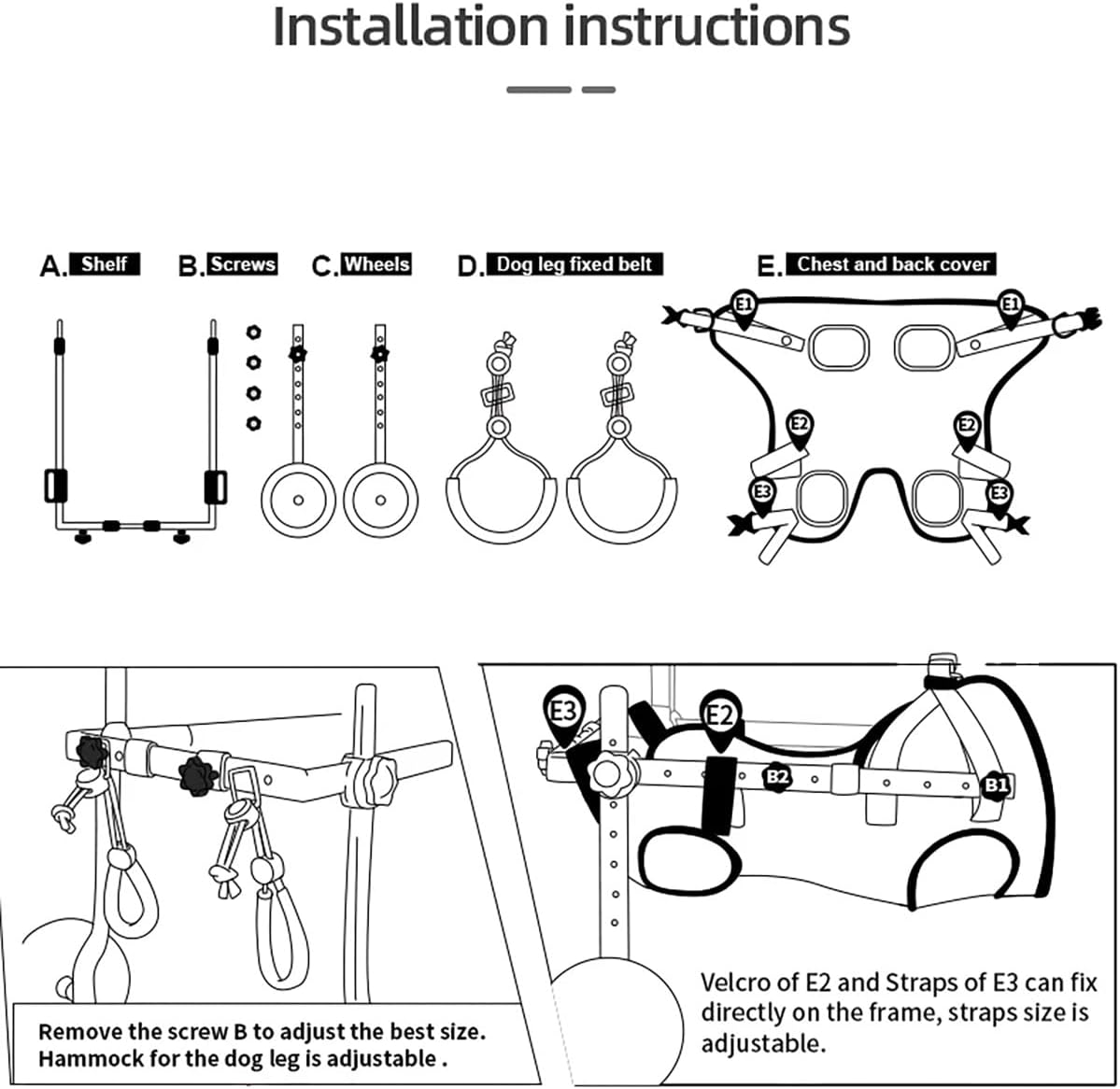 Installation instructions

A. Shelf

B. Screws

C. Wheels

D. Dog leg fixed belt

E. Chest and back cover

E1 E1

E2 E2

E3 E3

Remove the screw B to adjust the best size. Hammock for the dog leg is adjustable .

E3 E2 B2 B1

Velcro of E2 and Straps of E3 can fix directly on the frame, straps size is adjustable.