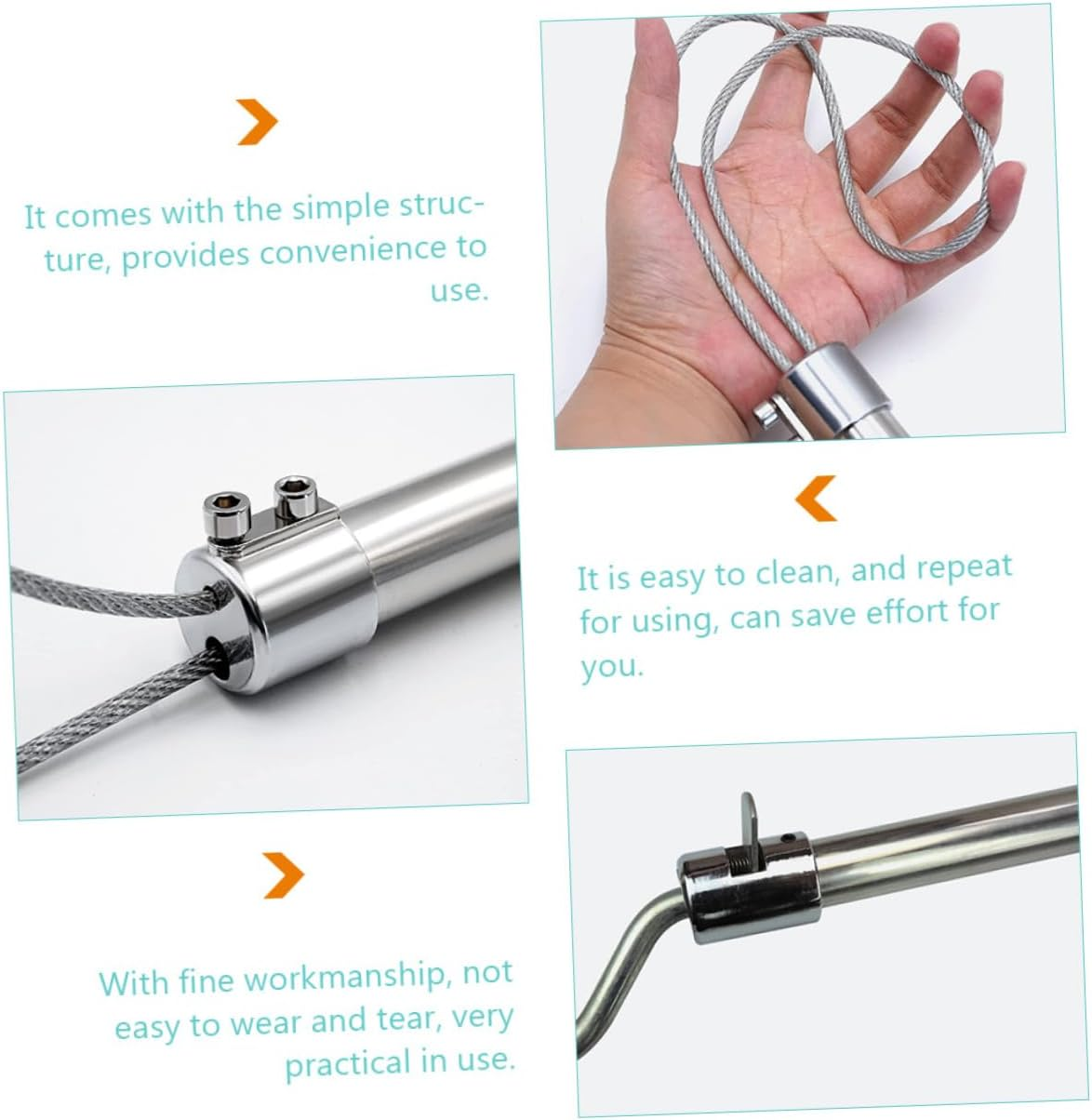 It comes with the simple structure, provides convenience to use.

It is easy to clean, and repeat for using, can save effort for you.

With fine workmanship, not easy to wear and tear, very practical in use.