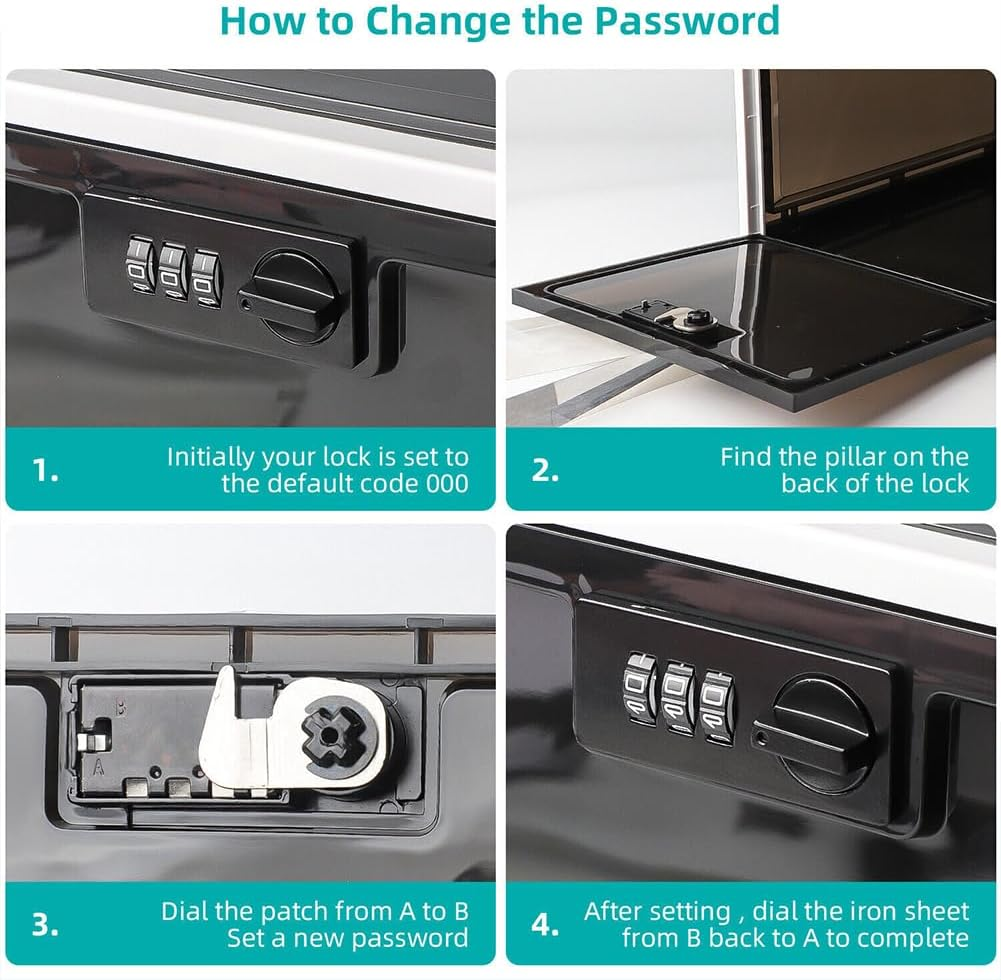 How to Change the Password

1. Initially your lock is set to the default code 000

2. Find the pillar on the back of the lock

B

A

3. Dial the patch from A to B Set a new password

4. After setting , dial the iron sheet from B back to A to complete