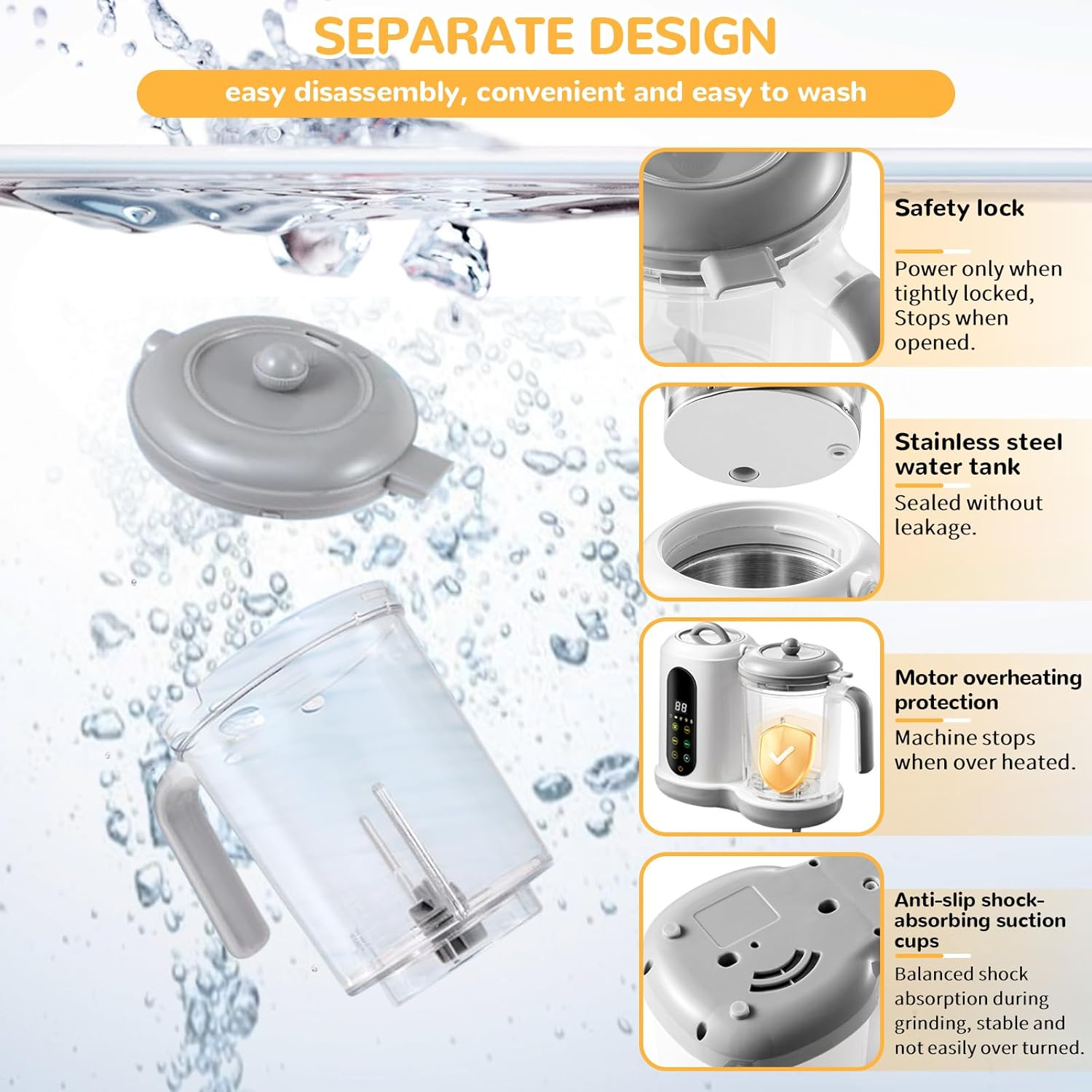 SEPARATE DESIGN

easy disassembly, convenient and easy to wash

Safety lock

Power only when tightly locked, Stops when opened.

Stainless steel water tank

Sealed without leakage.

88

Motor overheating protection

Machine stops when over heated.

Anti-slip shock-absorbing suction cups

Balanced shock absorption during grinding, stable and not easily over turned.