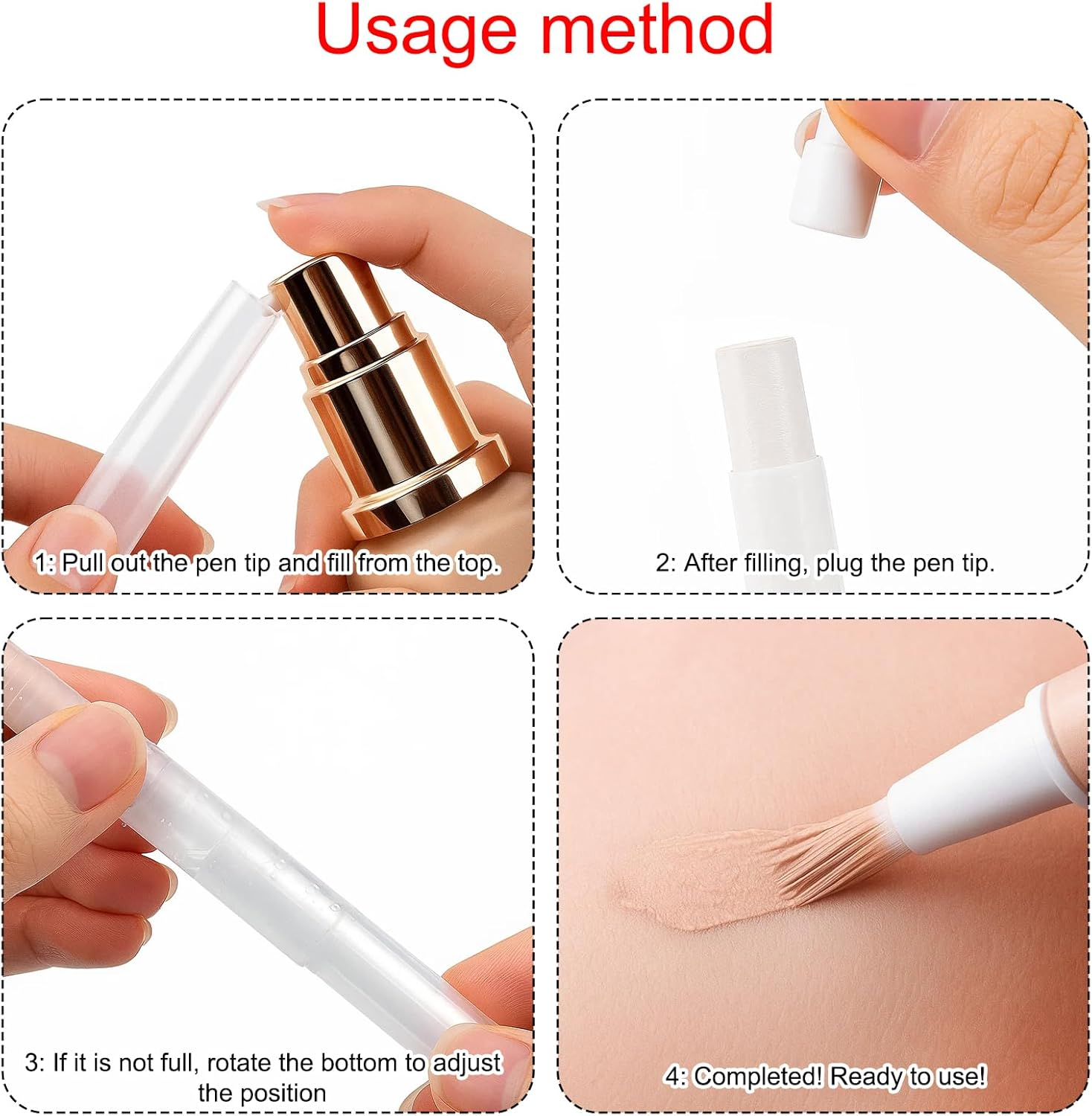 Usage method

1: Pull out the pen tip and fill from the top.

2: After filling, plug the pen tip.

3: If it is not full, rotate the bottom to adjust the position

4: Completed! Ready to use!