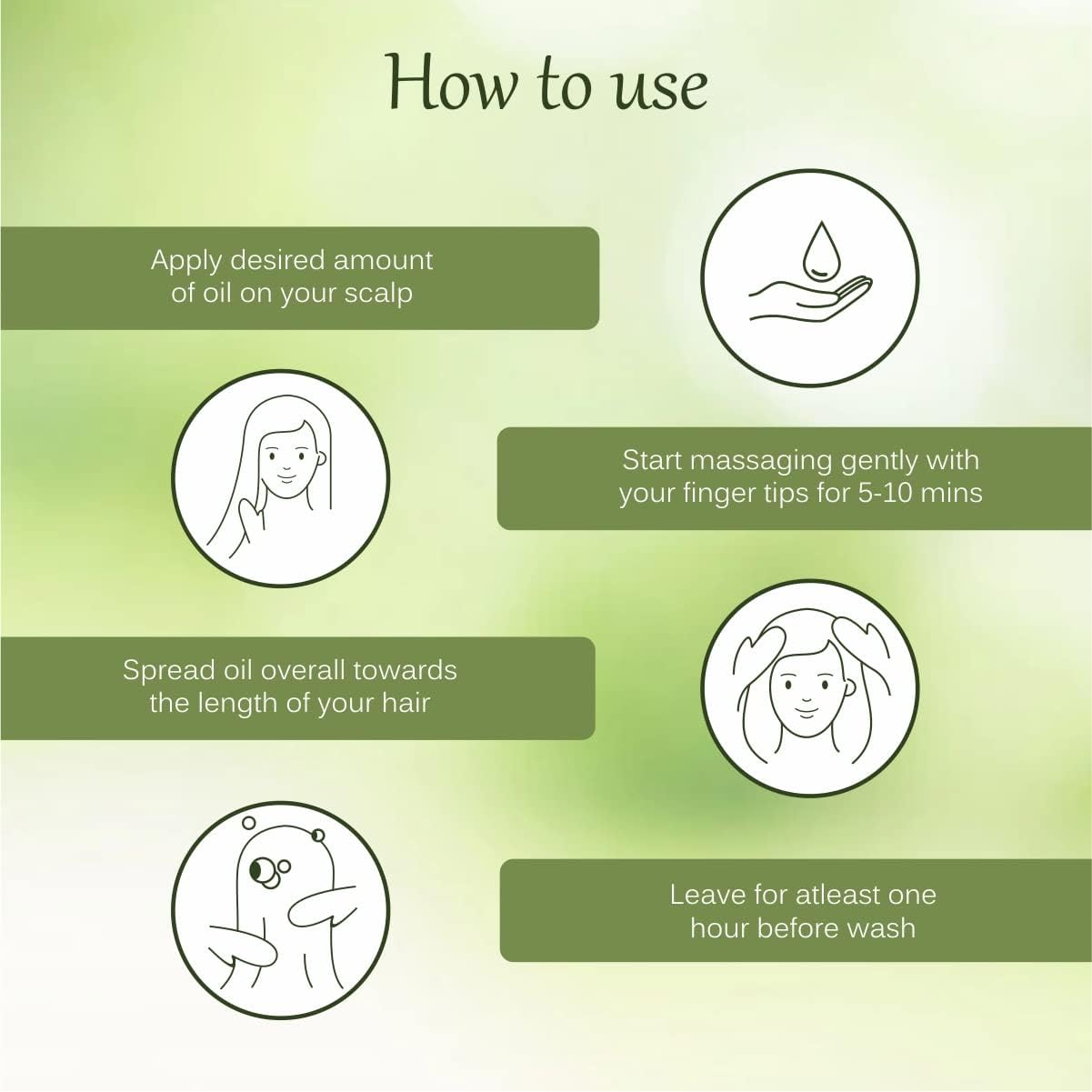 How to use

Apply desired amount of oil on your scalp

Start massaging gently with your finger tips for 5-10 mins

Spread oil overall towards the length of your hair

Leave for atleast one hour before wash