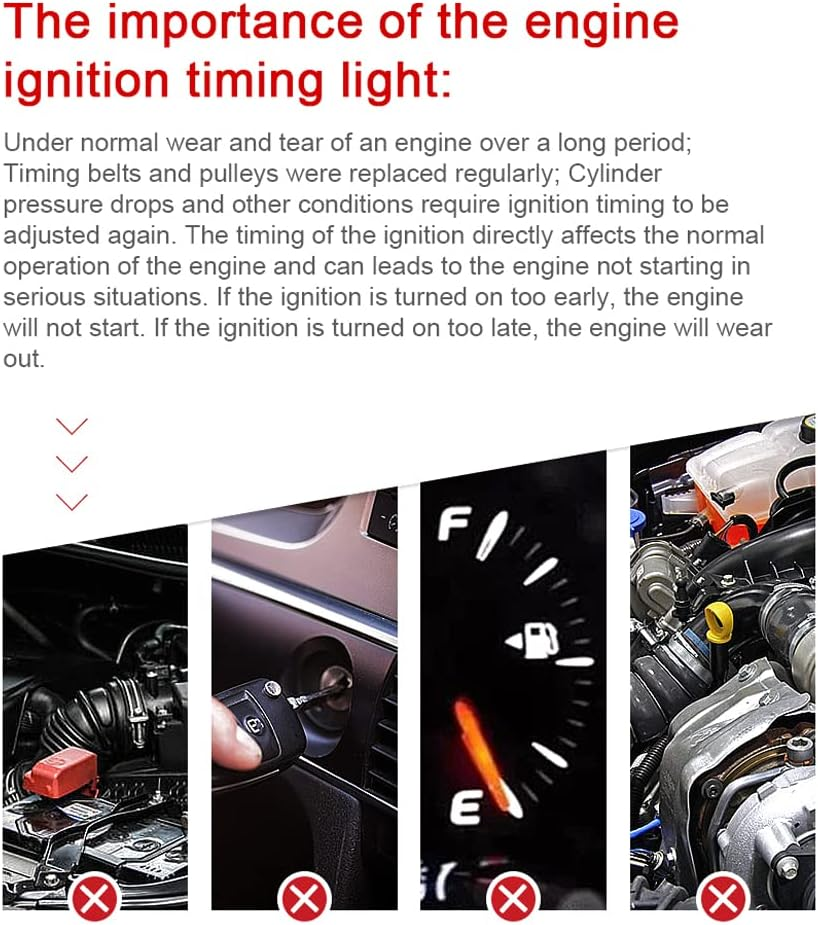 The importance of the engine ignition timing light:

Under normal wear and tear of an engine over a long period; Timing belts and pulleys were replaced regularly; Cylinder pressure drops and other conditions require ignition timing to be adjusted again. The timing of the ignition directly affects the normal operation of the engine and can leads to the engine not starting in serious situations. If the ignition is turned on too early, the engine will not start. If the ignition is turned on too late, the engine will wear out.

F

E