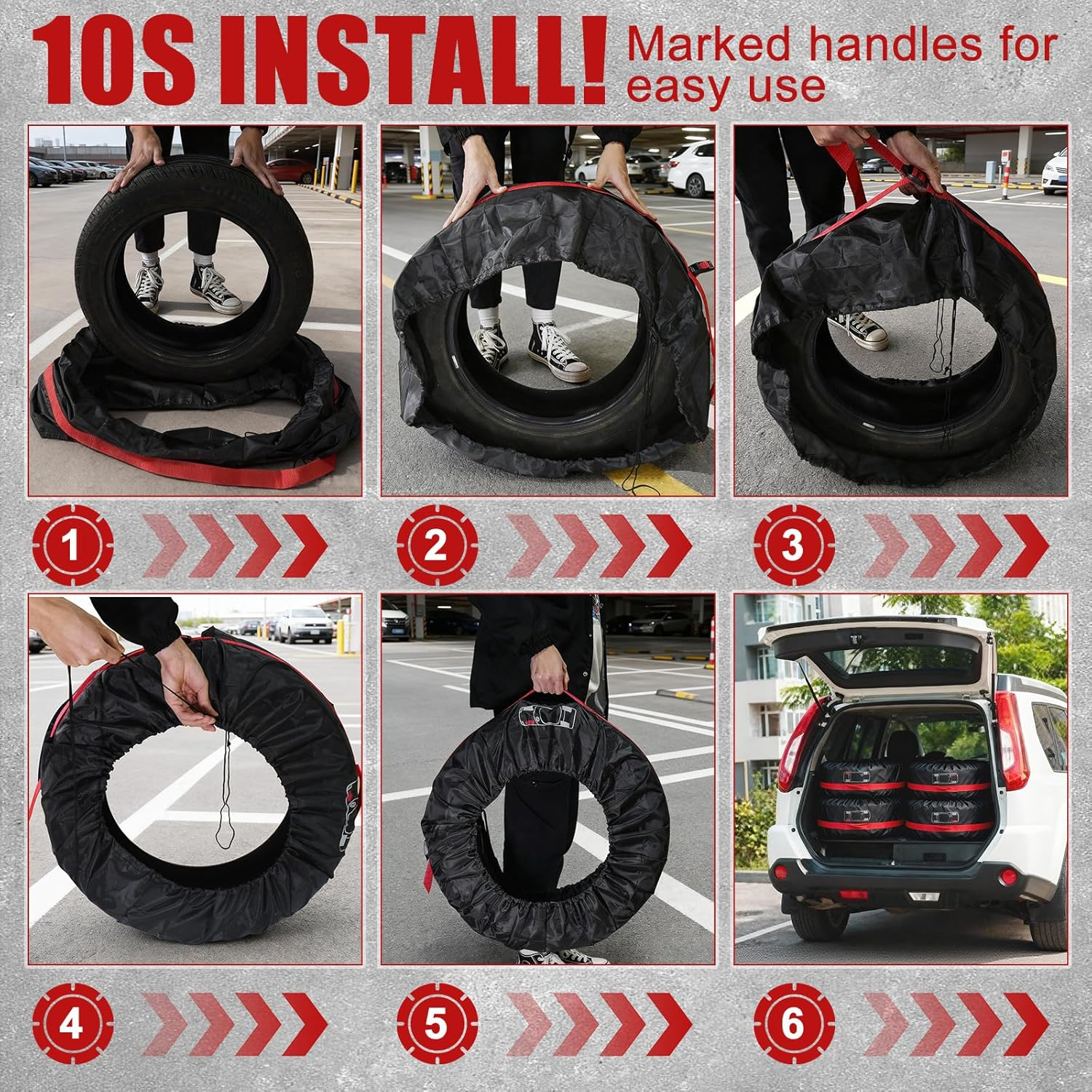 10S INSTALL! Marked handles for easy use

1

2

3

4

5

6