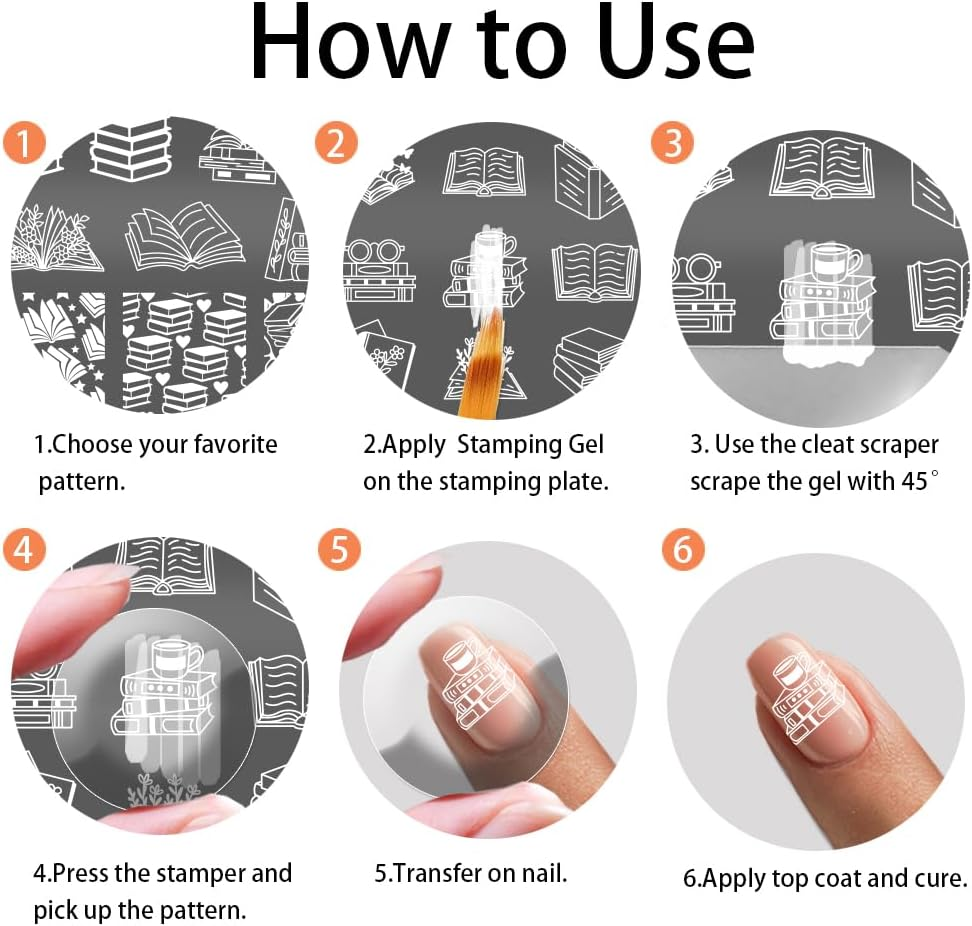 How to Use

1

1.Choose your favorite pattern.

2

2.Apply Stamping Gel on the stamping plate.

3

3. Use the cleat scraper scrape the gel with 45°

4

4.Press the stamper and pick up the pattern.

5

5.Transfer on nail.

6

6.Apply top coat and cure.