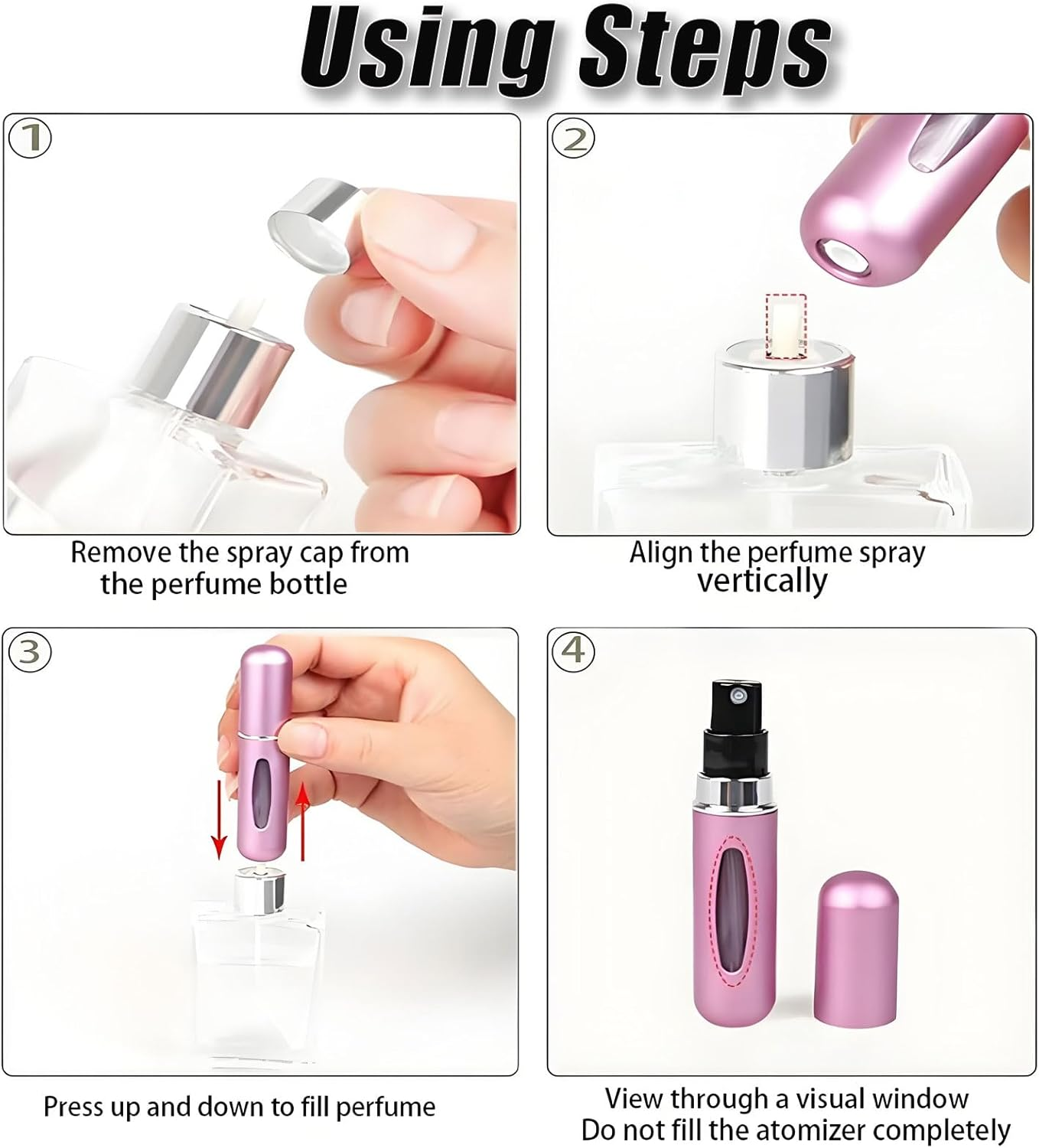 Using Steps

①

Remove the spray cap from the perfume bottle

②

Align the perfume spray vertically

③

Press up and down to fill perfume

④

View through a visual window
Do not fill the atomizer completely