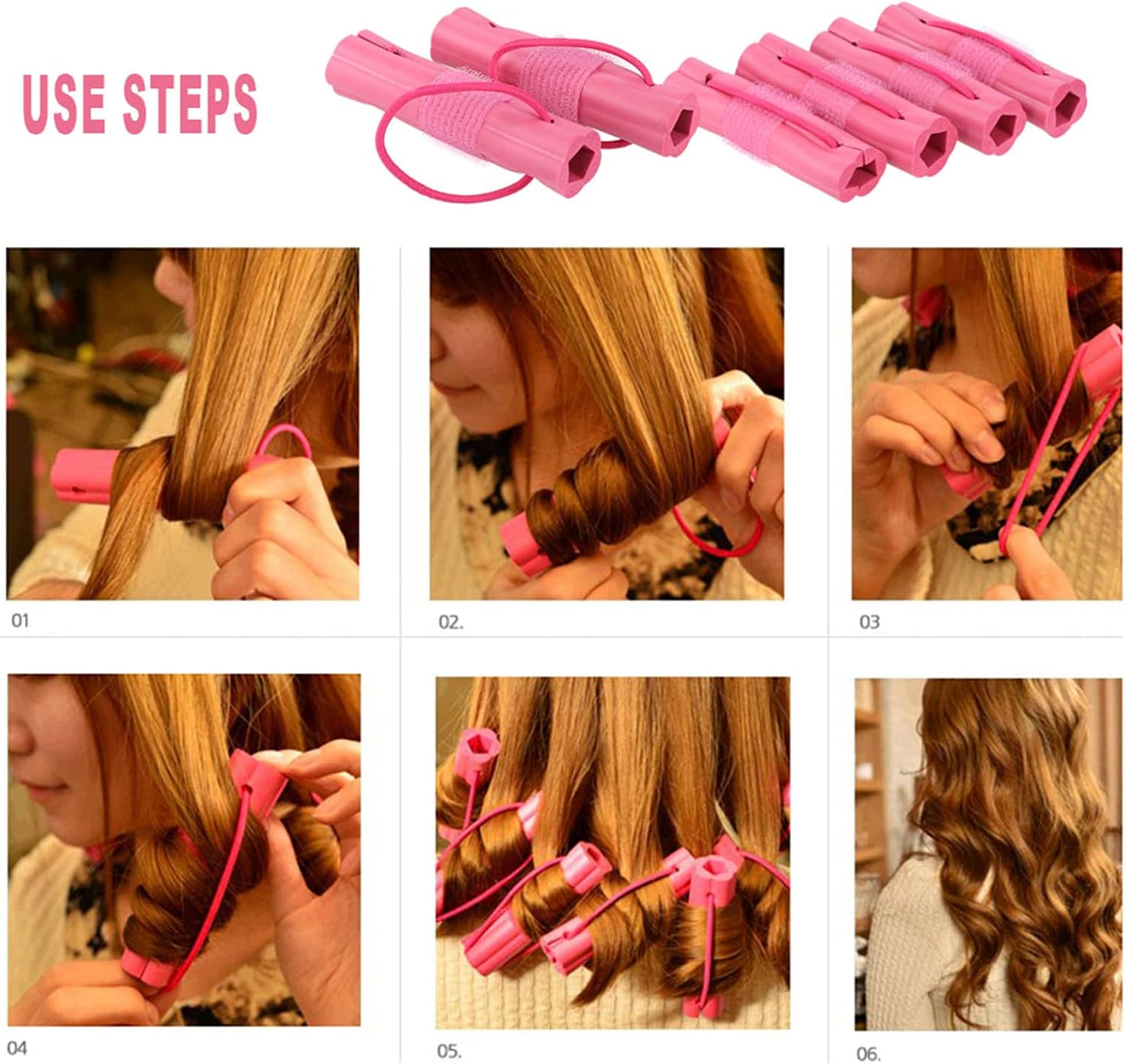 USE STEPS

01

02.

03

04

05.

06.