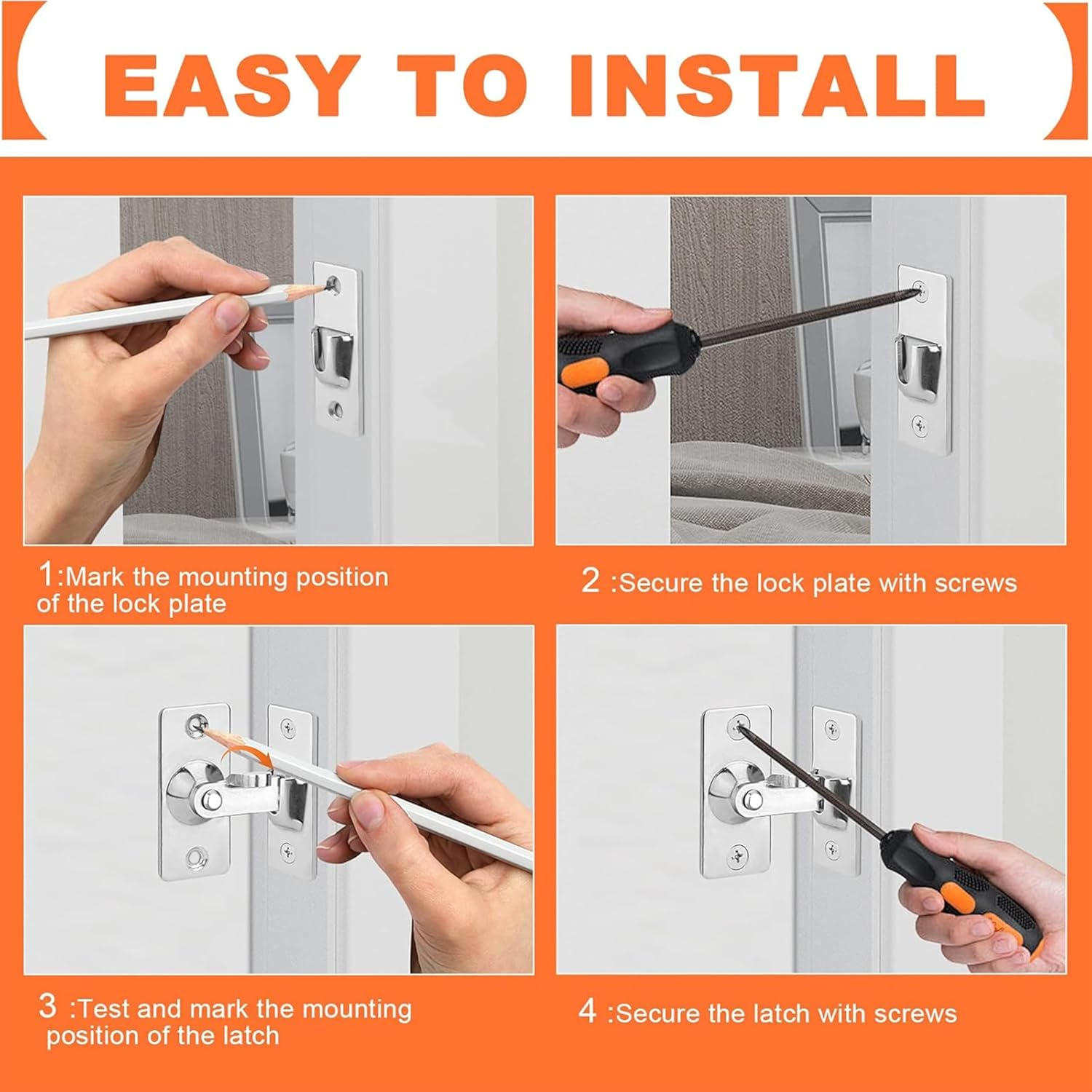 EASY TO INSTALL

1:Mark the mounting position of the lock plate

2 :Secure the lock plate with screws

3 :Test and mark the mounting position of the latch

4 :Secure the latch with screws